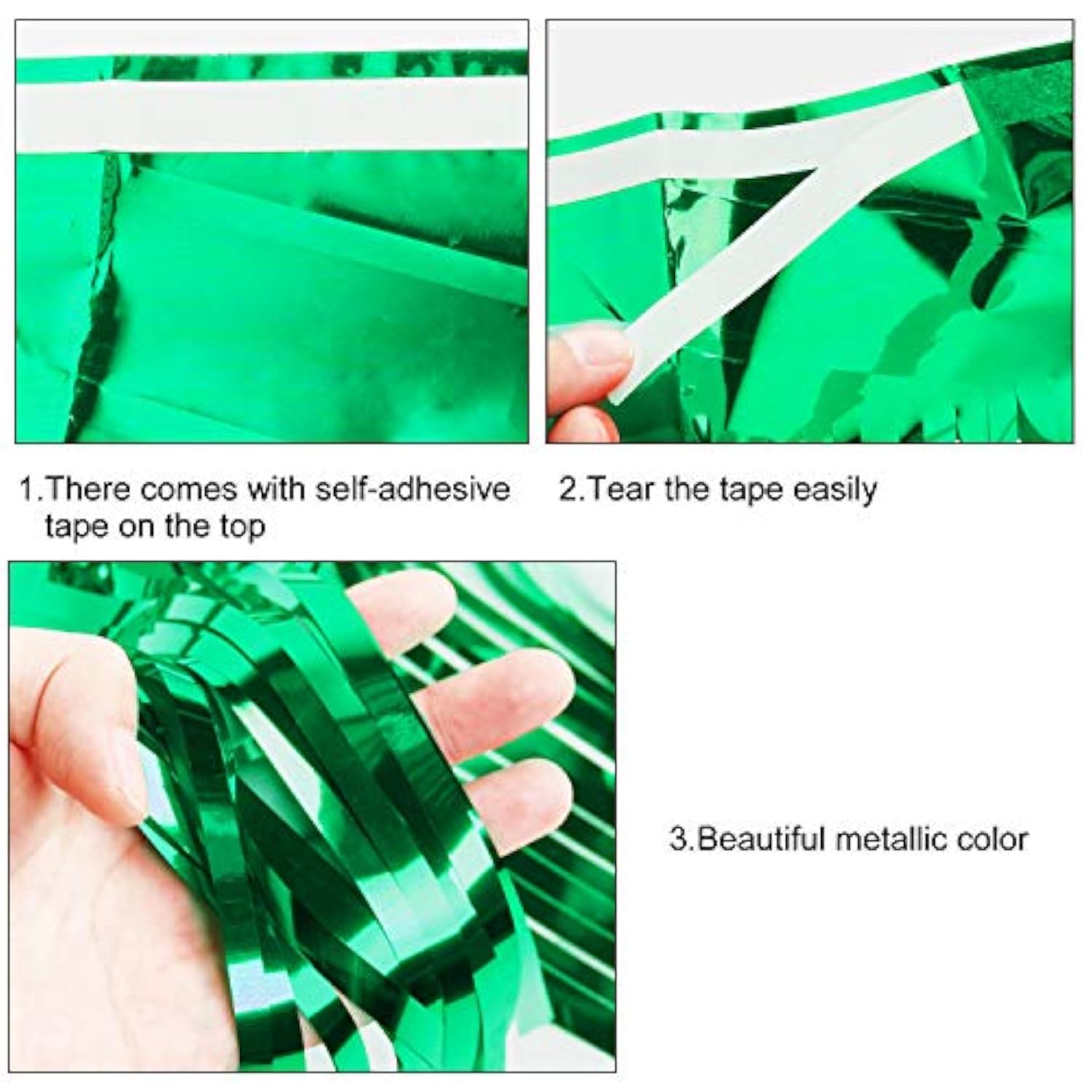 1.There comes with self-adhesive tape on the top

2.Tear the tape easily

3.Beautiful metallic color