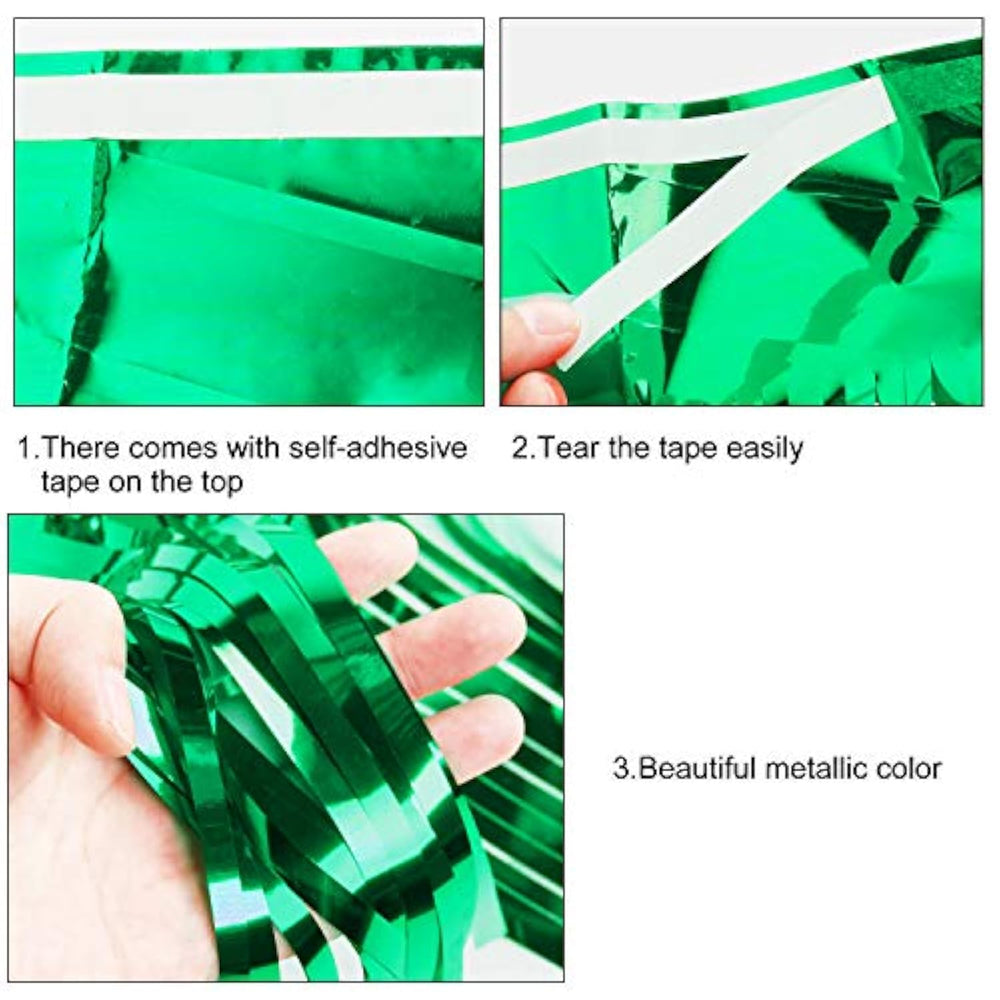 1.There comes with self-adhesive tape on the top

2.Tear the tape easily

3.Beautiful metallic color