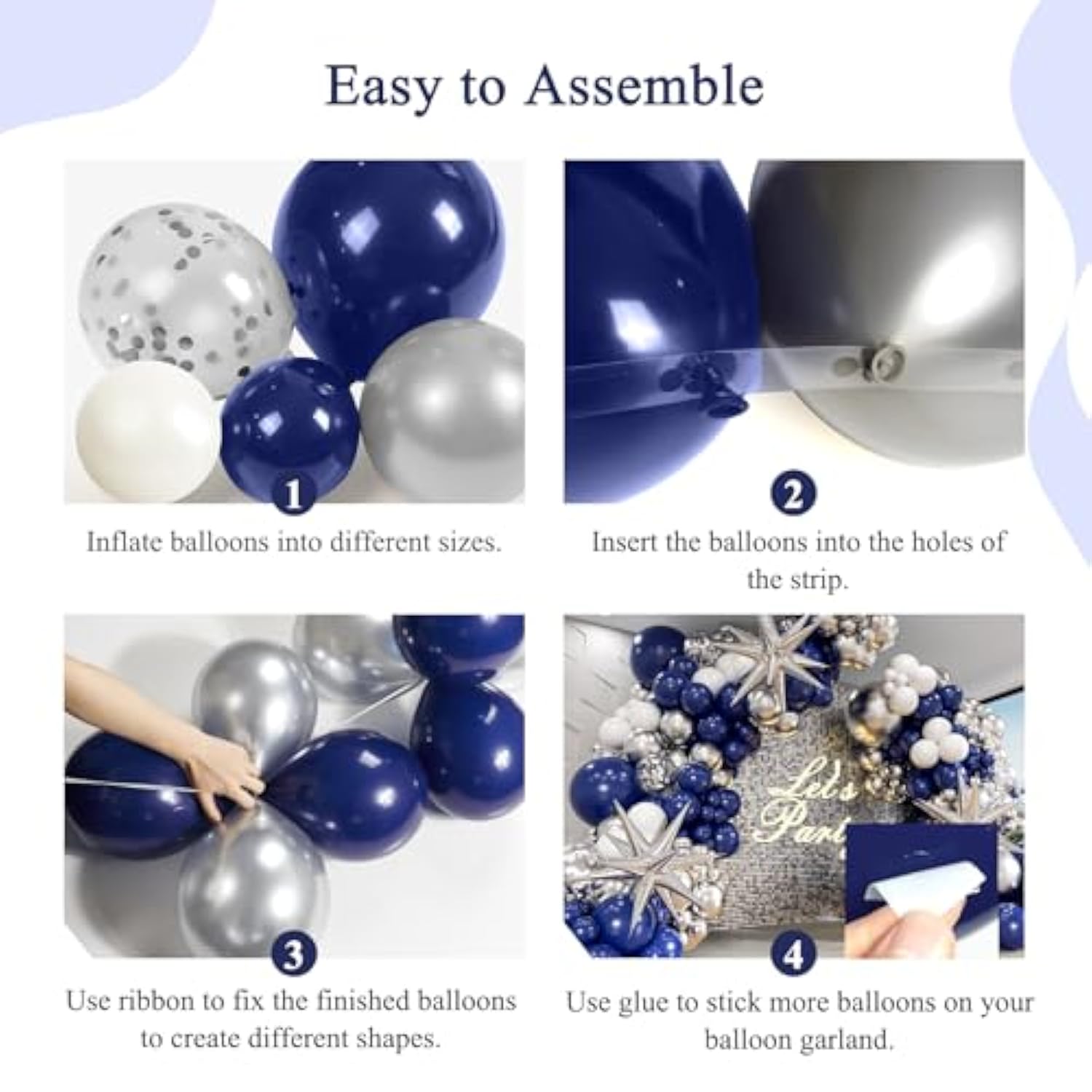 Easy to Assemble

1

Inflate balloons into different sizes.

2

Insert the balloons into the holes of the strip.

3

Use ribbon to fix the finished balloons to create different shapes.

Let's Part

4

Use glue to stick more balloons on your balloon garland.