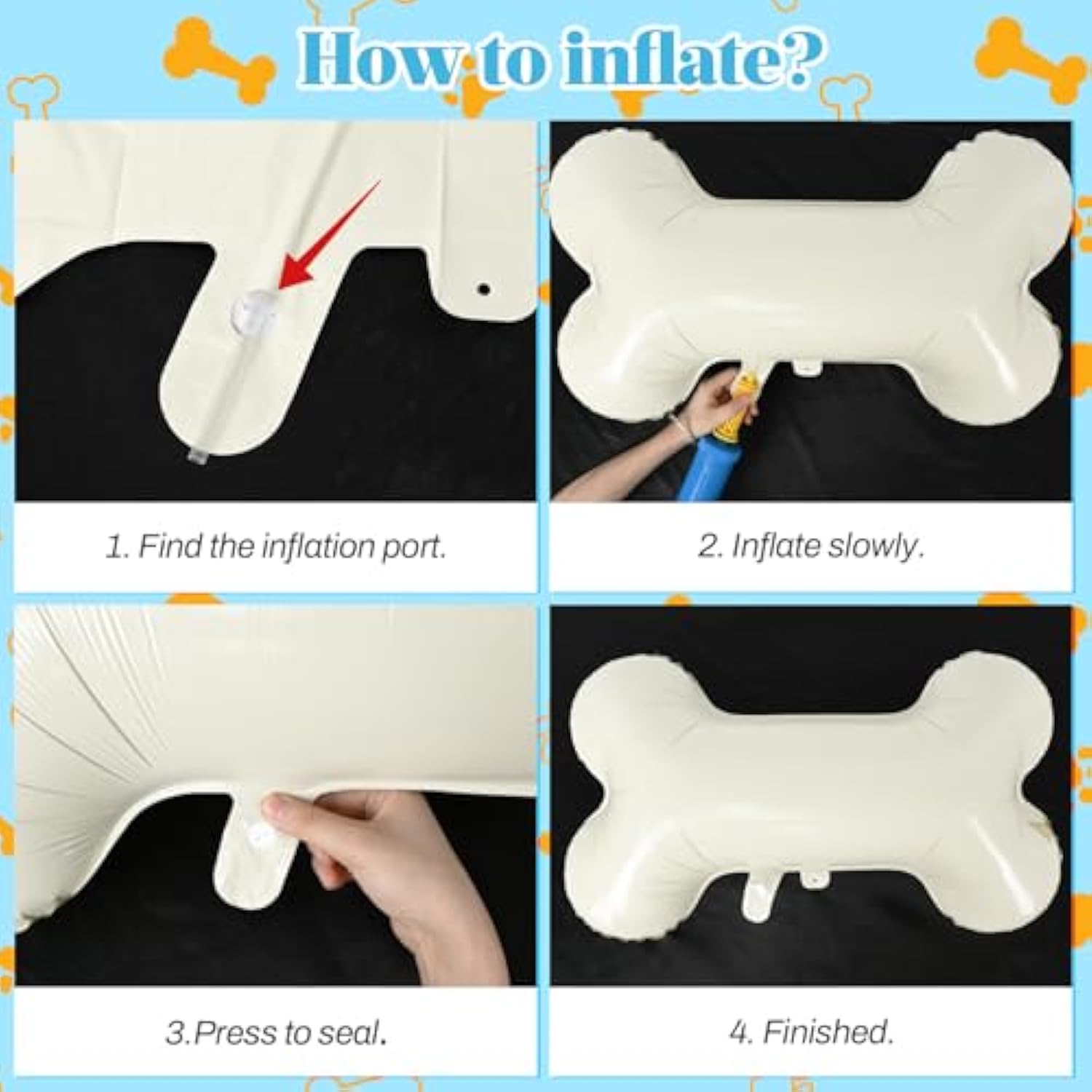 How to inflate?

1. Find the inflation port.

2. Inflate slowly.

3.Press to seal.

4. Finished.