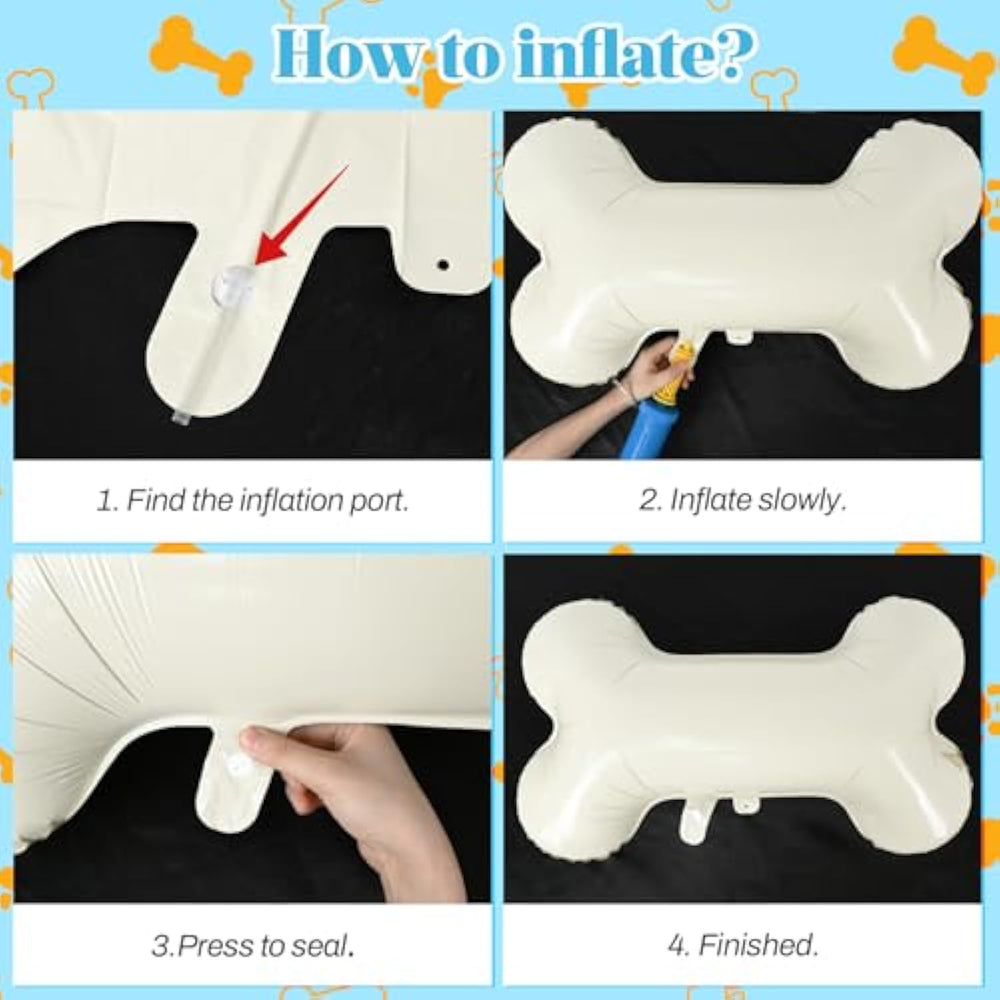 How to inflate?

1. Find the inflation port.

2. Inflate slowly.

3.Press to seal.

4. Finished.