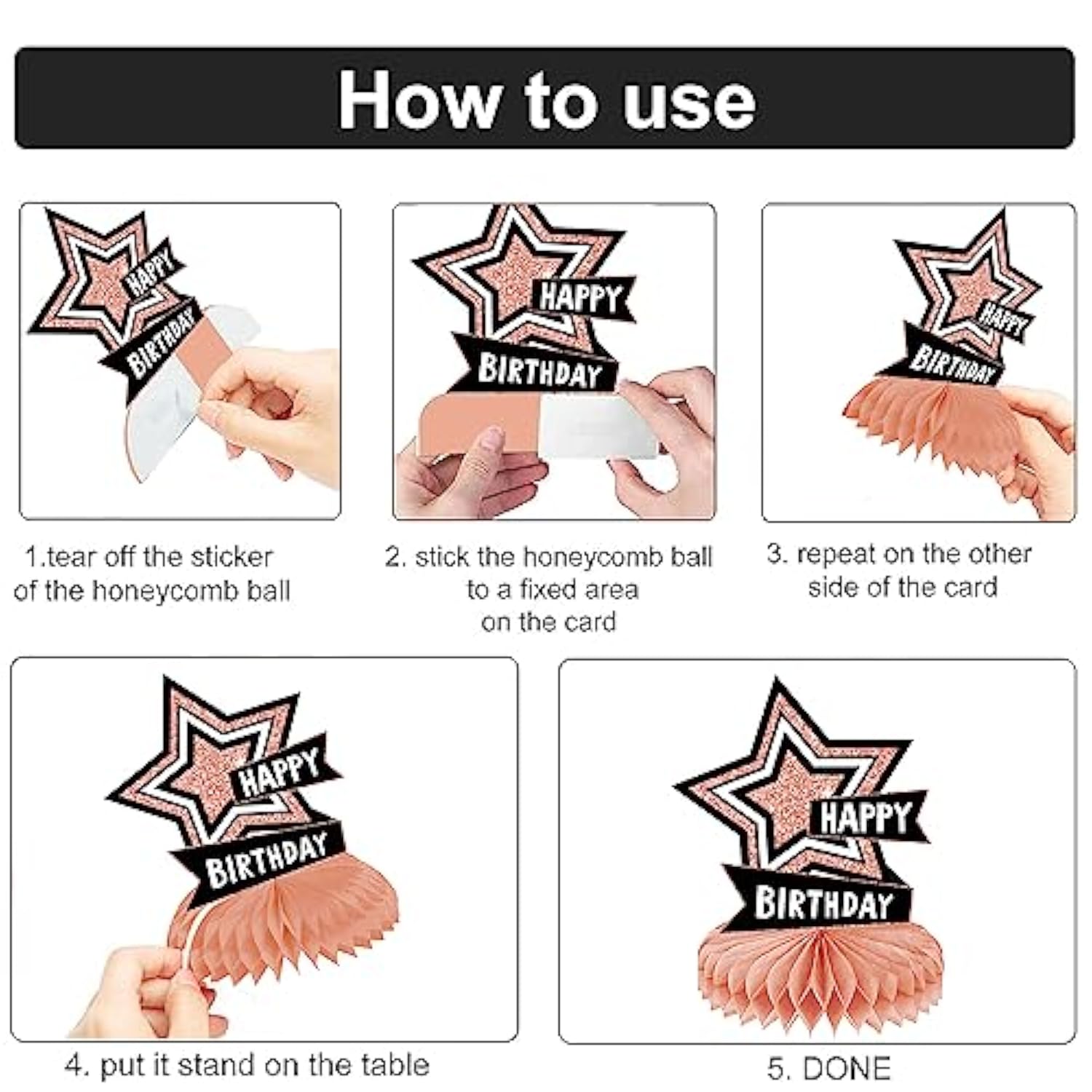 How to use

HAPPY
BIRTHDAY

1.tear off the sticker of the honeycomb ball

HAPPY
BIRTHDAY

2. stick the honeycomb ball to a fixed area on the card

HAPPY
BIRTHDAY

3. repeat on the other side of the card

HAPPY
BIRTHDAY

4. put it stand on the table

HAPPY
BIRTHDAY

5. DONE