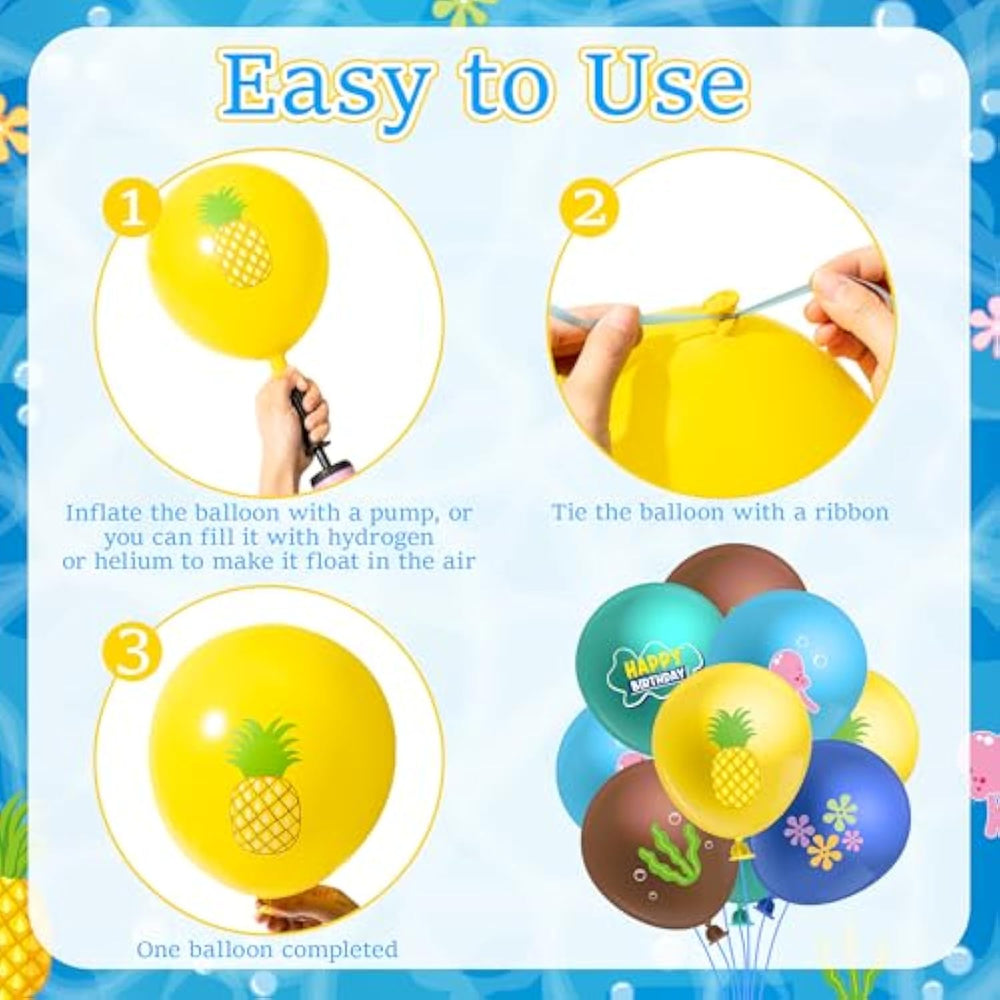 Easy to Use

1

Inflate the balloon with a pump, or you can fill it with hydrogen or helium to make it float in the air

2

Tie the balloon with a ribbon

3

One balloon completed

HAPPY BIRTHDAY