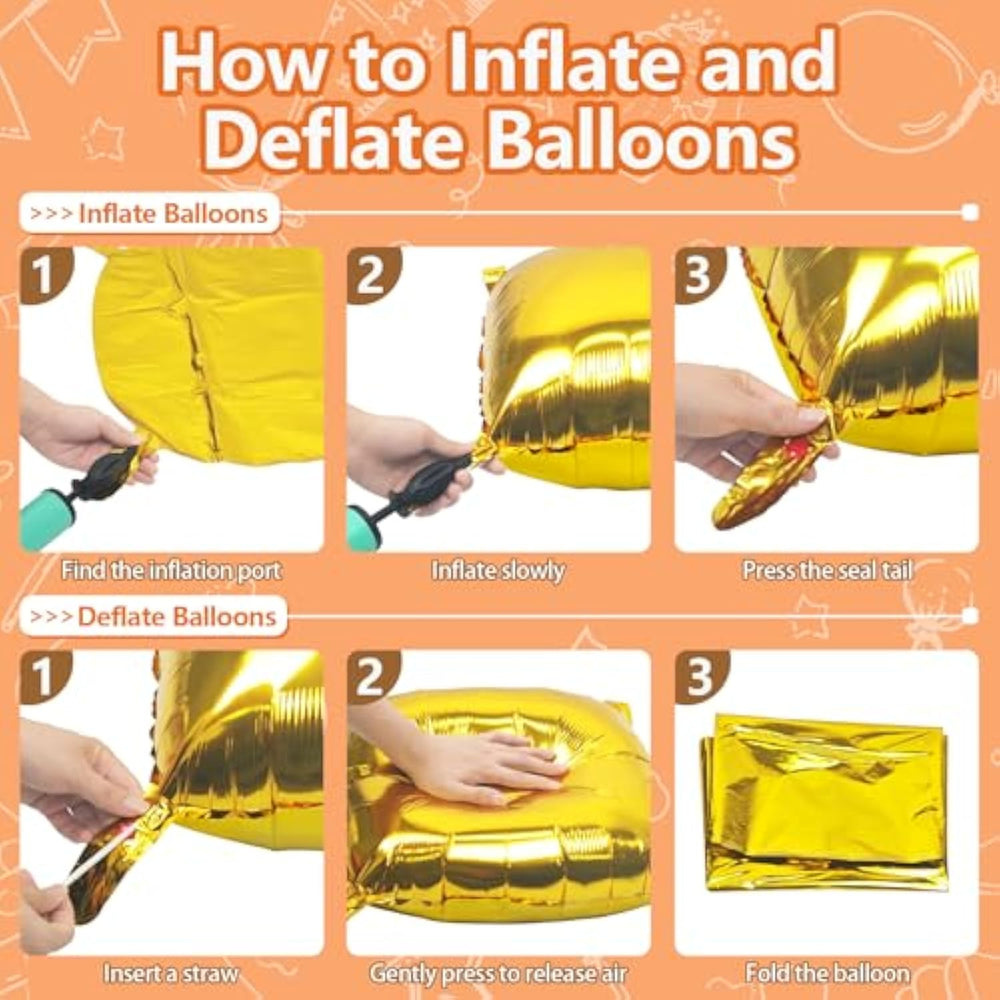 How to Inflate and Deflate Balloons

>>> Inflate Balloons

1

Find the inflation port

2

Inflate slowly

3

Press the seal tail

>>> Deflate Balloons

1

Insert a straw

2

Gently press to release air

3

Fold the balloon