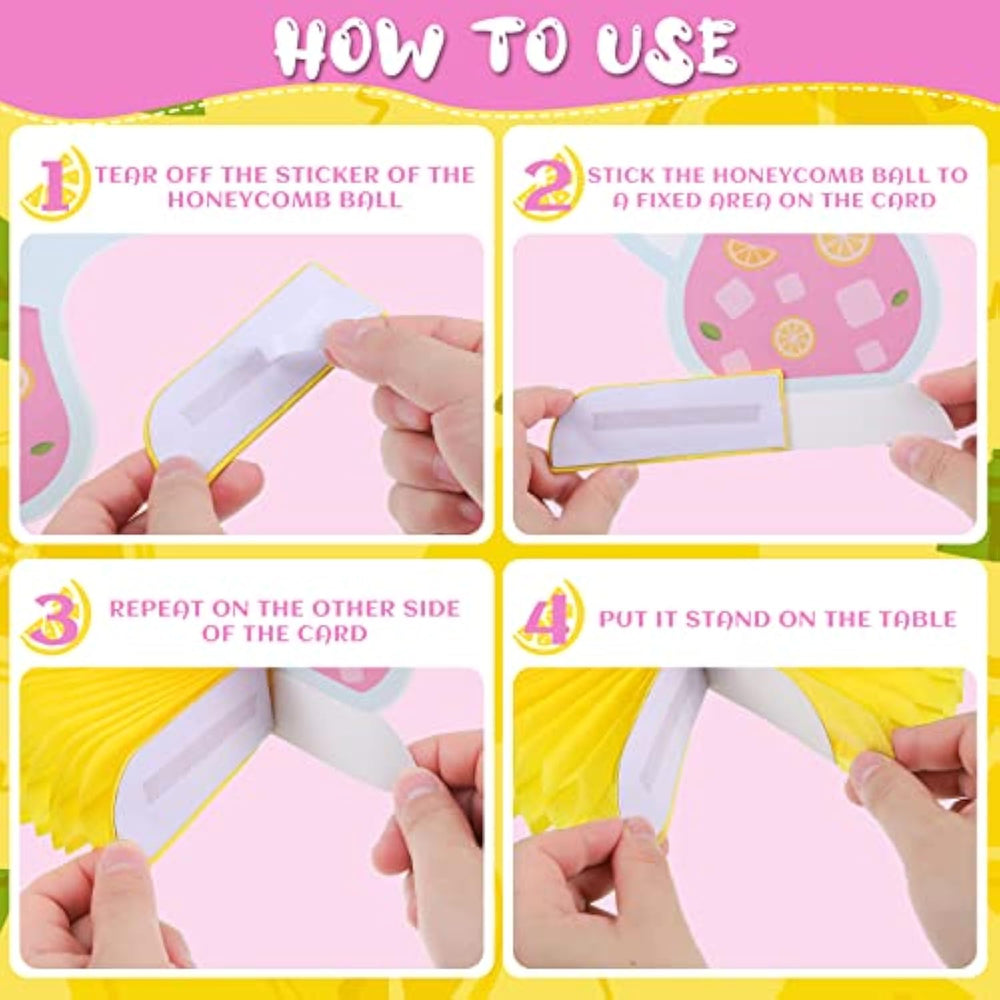 HOW TO USE

1 TEAR OFF THE STICKER OF THE HONEYCOMB BALL

2 STICK THE HONEYCOMB BALL TO A FIXED AREA ON THE CARD

3 REPEAT ON THE OTHER SIDE OF THE CARD

4 PUT IT STAND ON THE TABLE