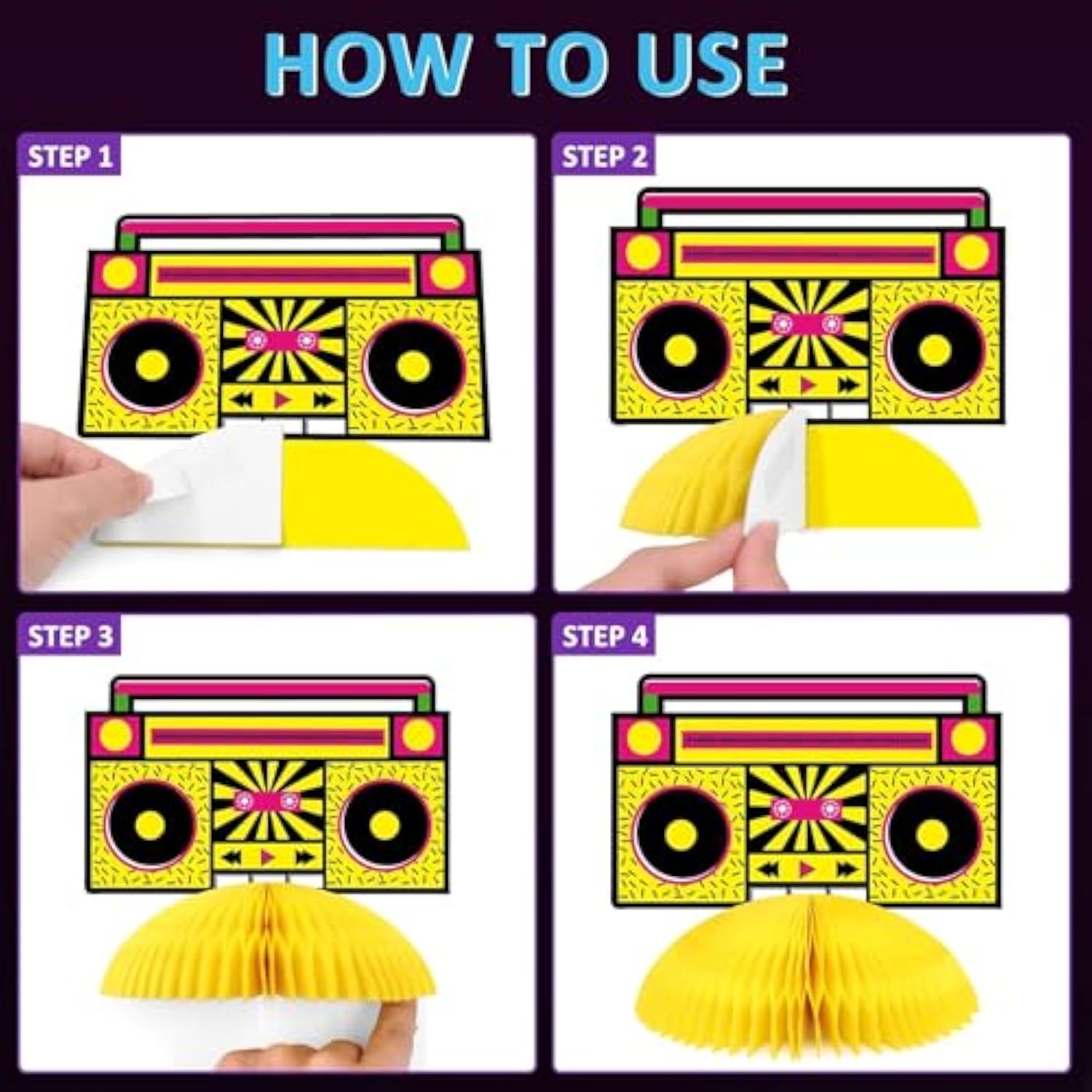 HOW TO USE

STEP 1

STEP 2

STEP 3

STEP 4