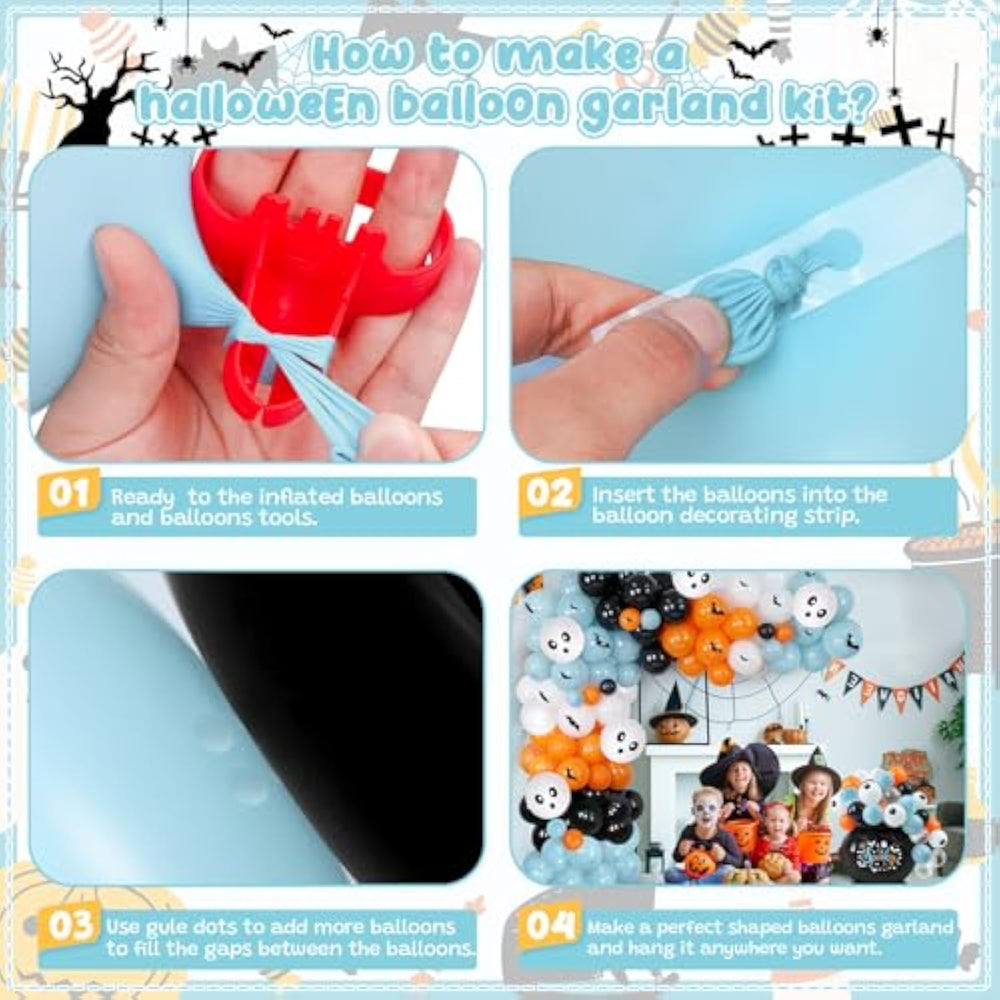 How to make a halloween balloon garland kit?

01 Ready to the inflated balloons and balloons tools.

02 Insert the balloons into the balloon decorating strip.

03 Use gule dots to add more balloons to fill the gaps between the balloons.

04 Make a perfect shaped balloons garland and hang it anywhere you want.