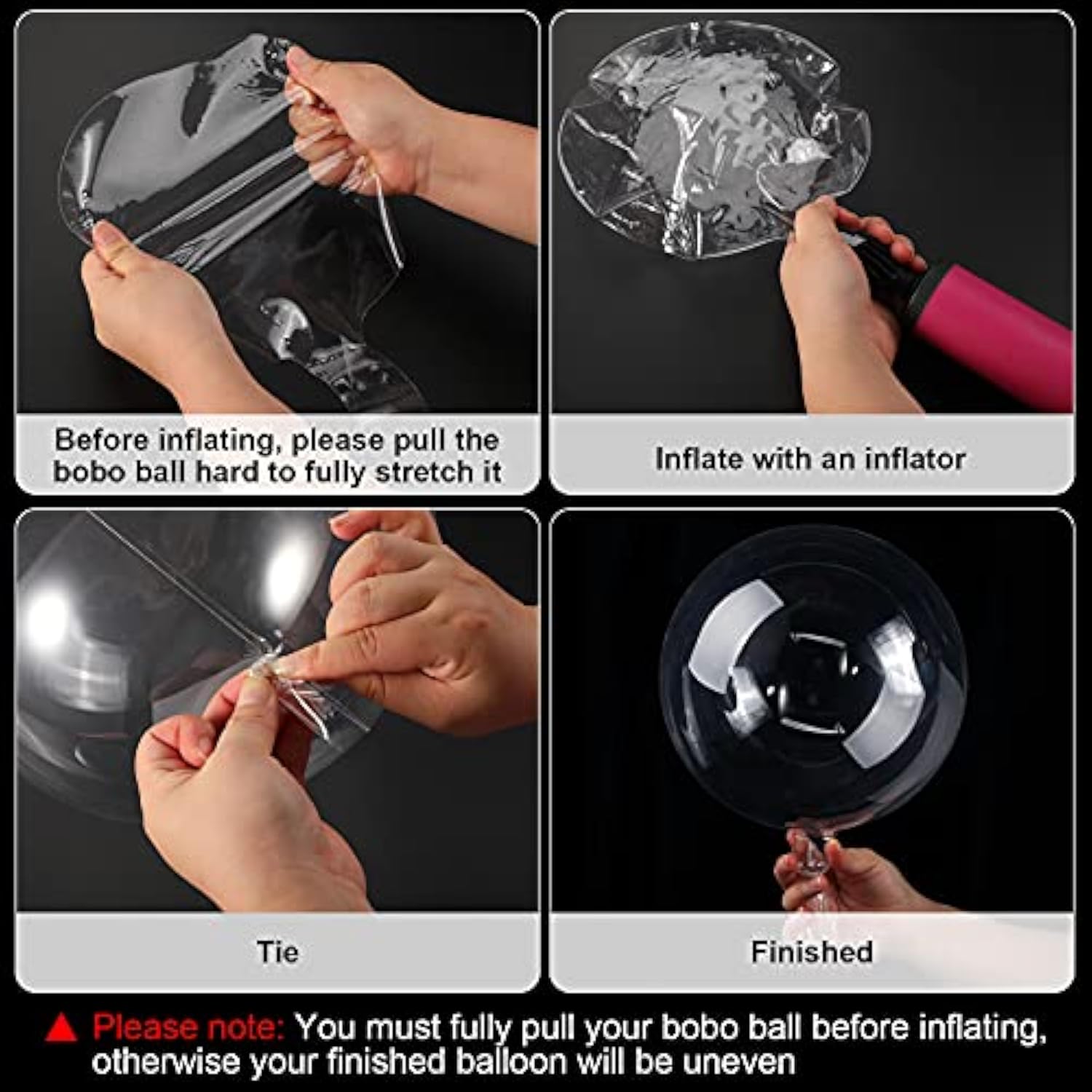 Before inflating, please pull the bobo ball hard to fully stretch it

Inflate with an inflator

Tie

Finished

▲ Please note: You must fully pull your bobo ball before inflating, otherwise your finished balloon will be uneven