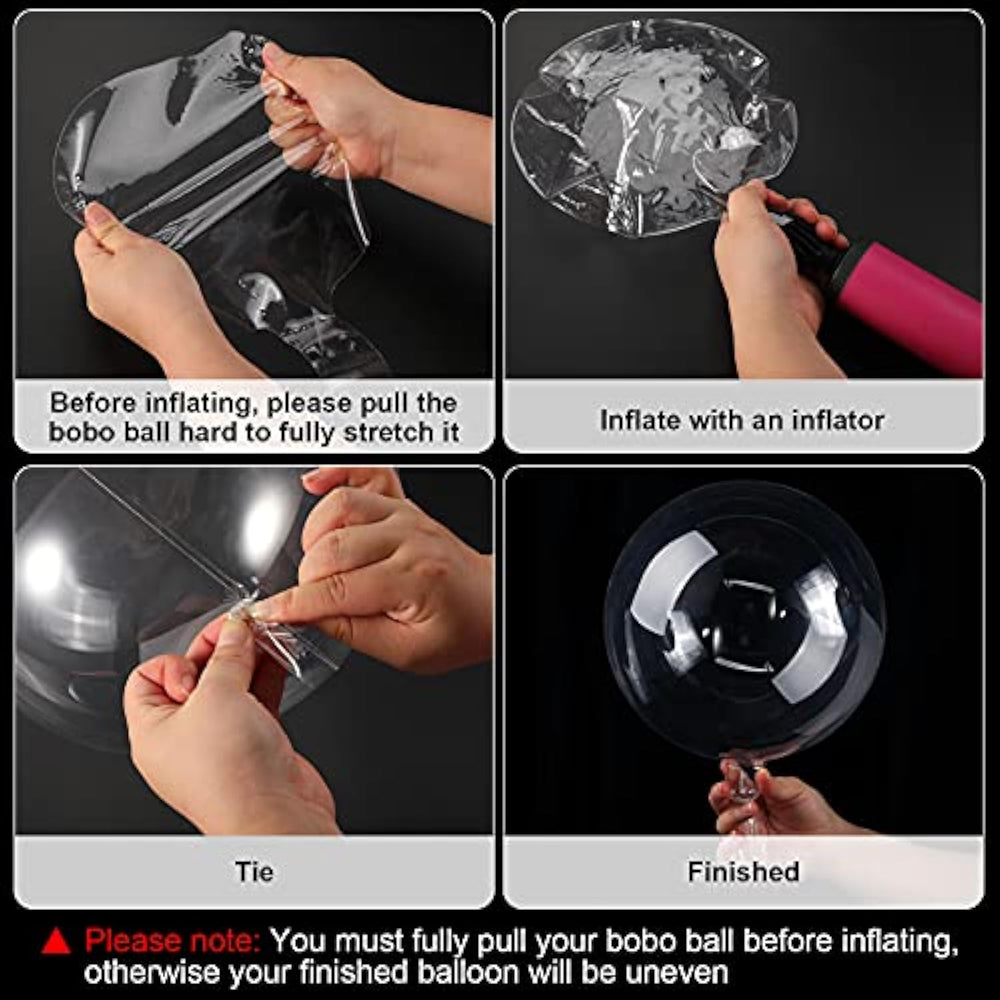 Before inflating, please pull the bobo ball hard to fully stretch it

Inflate with an inflator

Tie

Finished

▲ Please note: You must fully pull your bobo ball before inflating, otherwise your finished balloon will be uneven