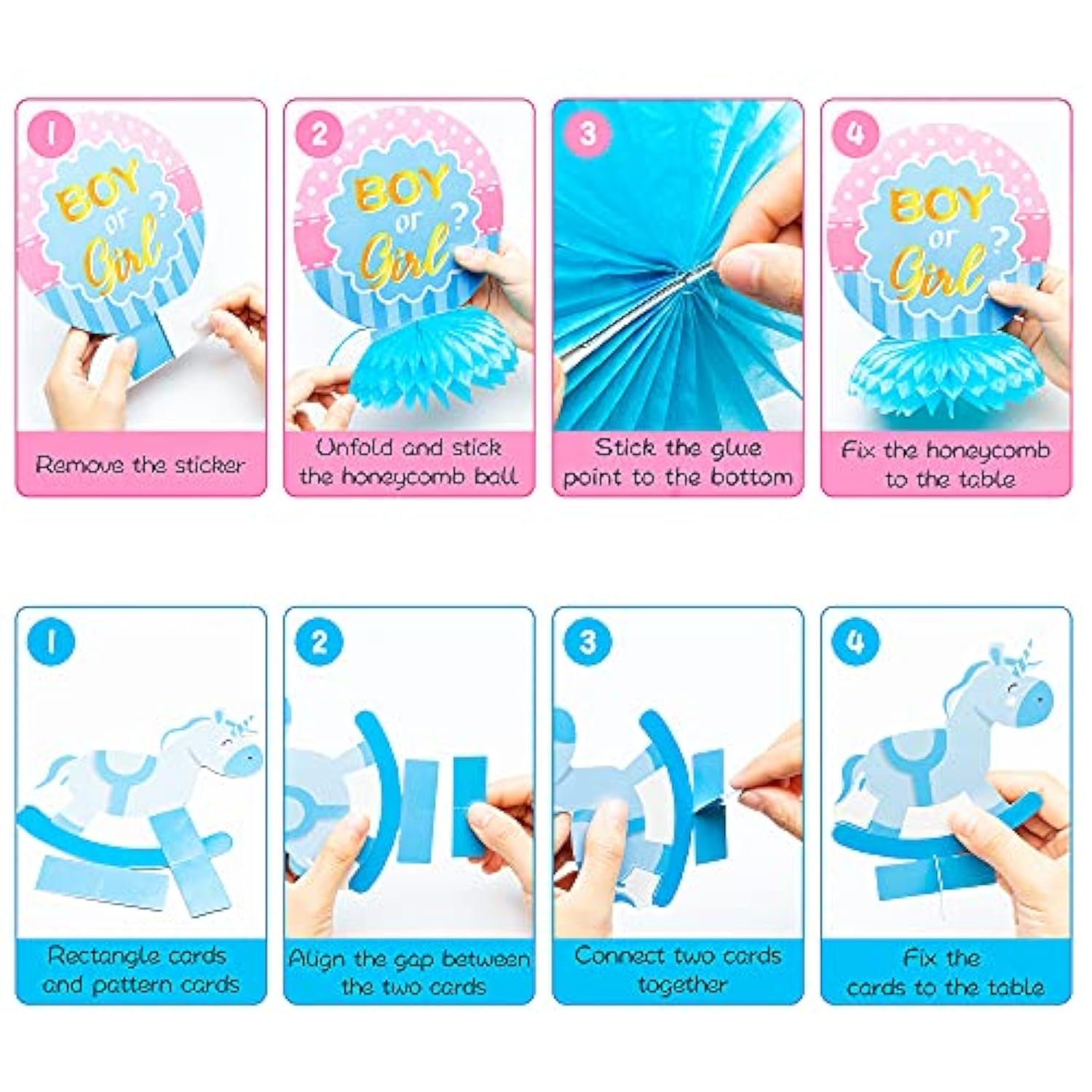 1

BOY or Girl ?

Remove the sticker

2

BOY or Girl ?

Unfold and stick the honeycomb ball

3

Stick the glue point to the bottom

4

BOY or Girl ?

Fix the honeycomb to the table

1

Rectangle cards and pattern cards

2

Align the gap between the two cards

3

Connect two cards together

4

Fix the cards to the table