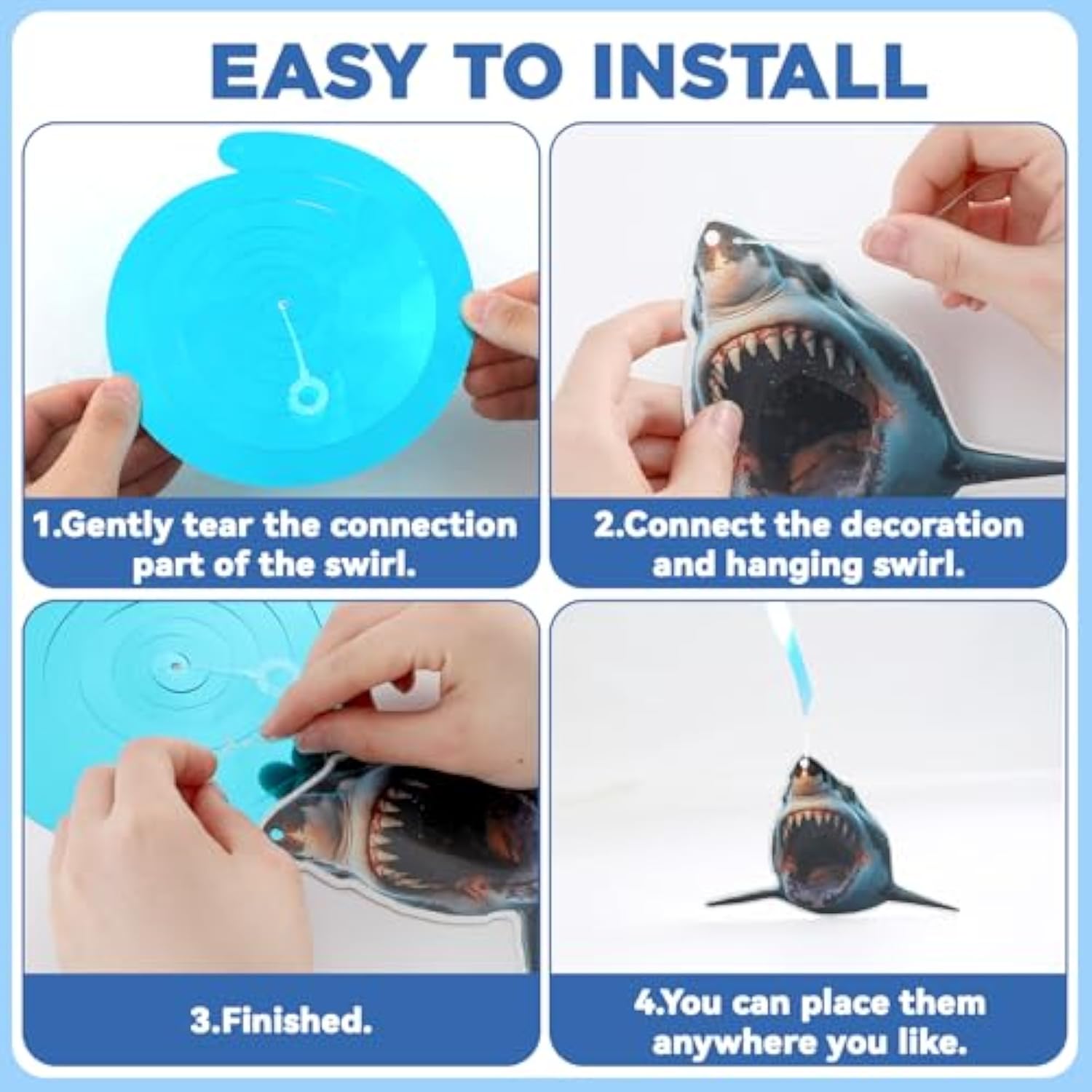 EASY TO INSTALL

1.Gently tear the connection part of the swirl.

2.Connect the decoration and hanging swirl.

3.Finished.

4.You can place them anywhere you like.