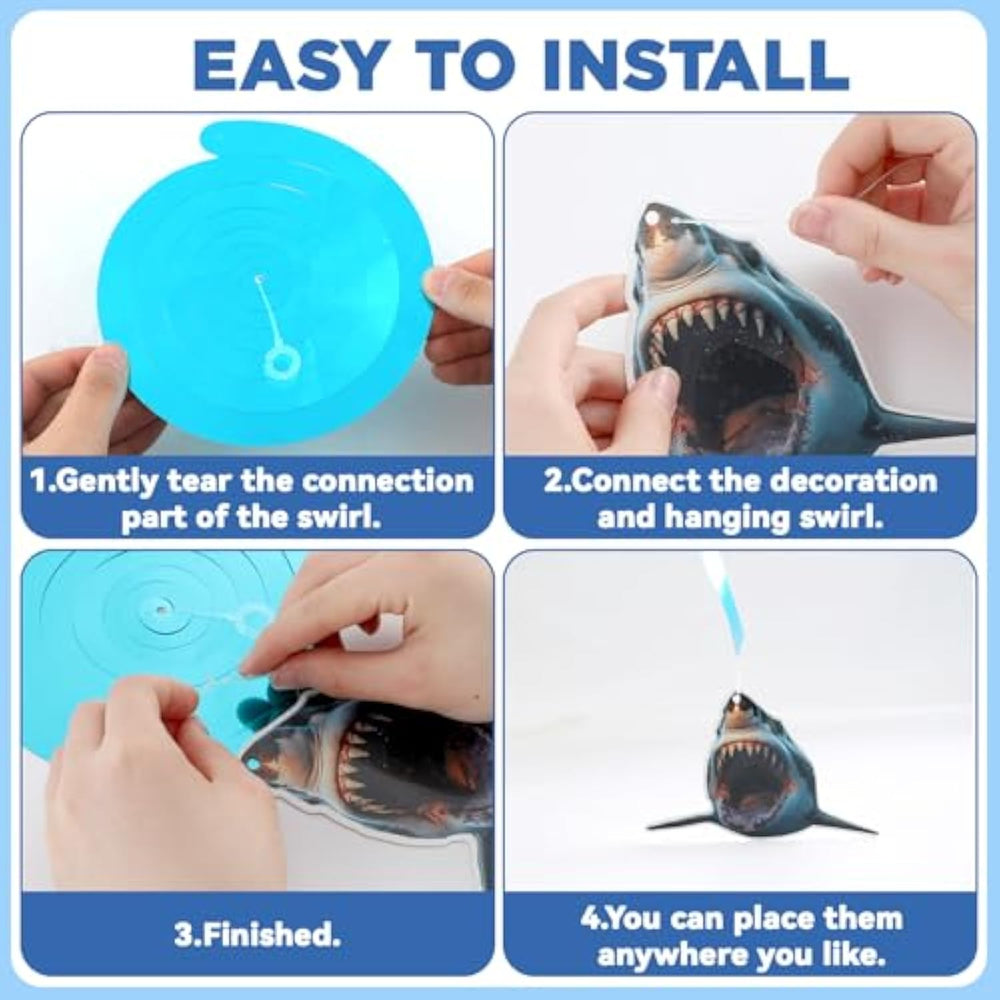 EASY TO INSTALL

1.Gently tear the connection part of the swirl.

2.Connect the decoration and hanging swirl.

3.Finished.

4.You can place them anywhere you like.