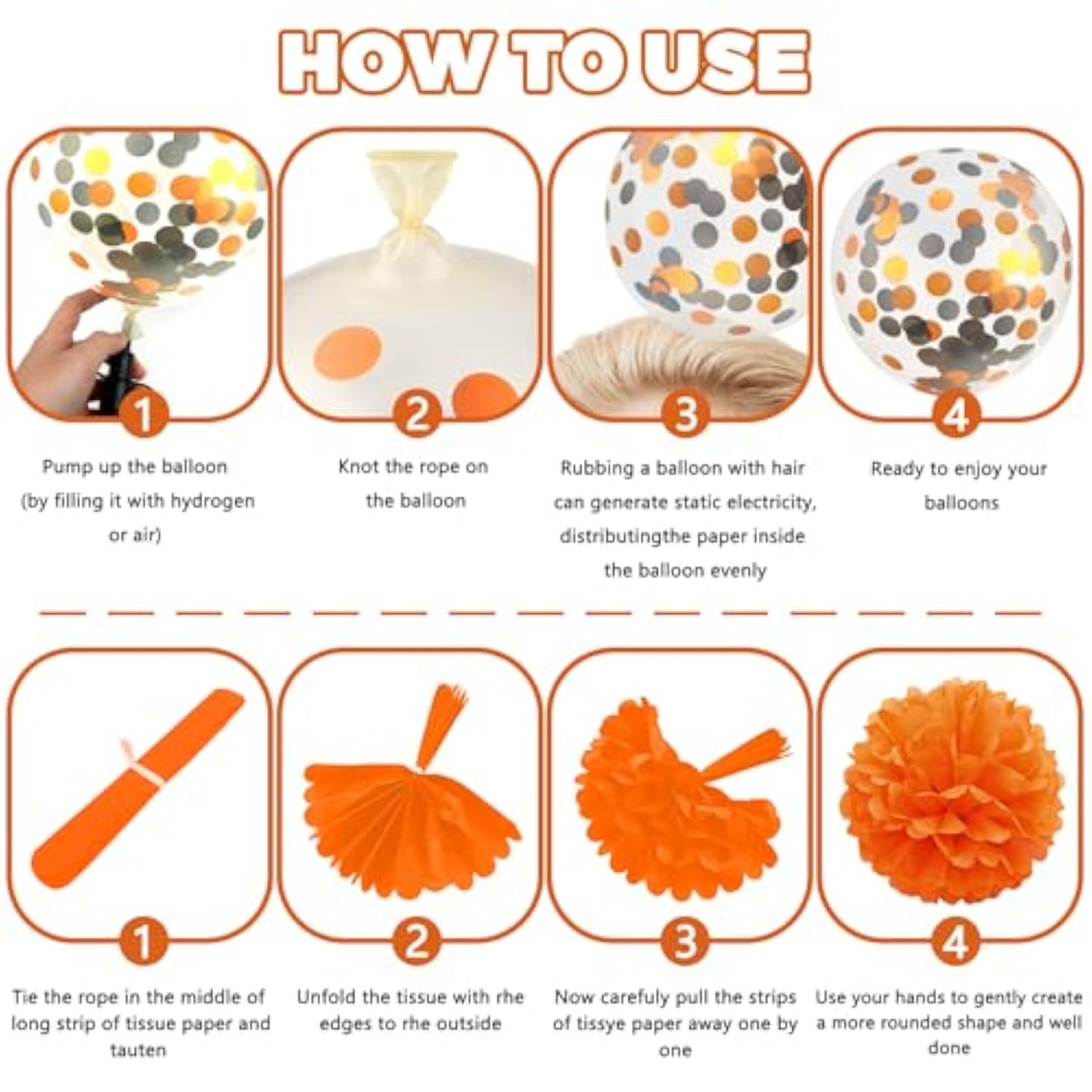 HOW TO USE

1
Pump up the balloon (by filling it with hydrogen or air)

2
Knot the rope on the balloon

3
Rubbing a balloon with hair can generate static electricity, distributingthe paper inside the balloon evenly

4
Ready to enjoy your balloons

1
Tie the rope in the middle of long strip of tissue paper and tauten

2
Unfold the tissue with rhe edges to rhe outside

3
Now carefuly pull the strips of tissye paper away one by one

4
Use your hands to gently create a more rounded shape and well done