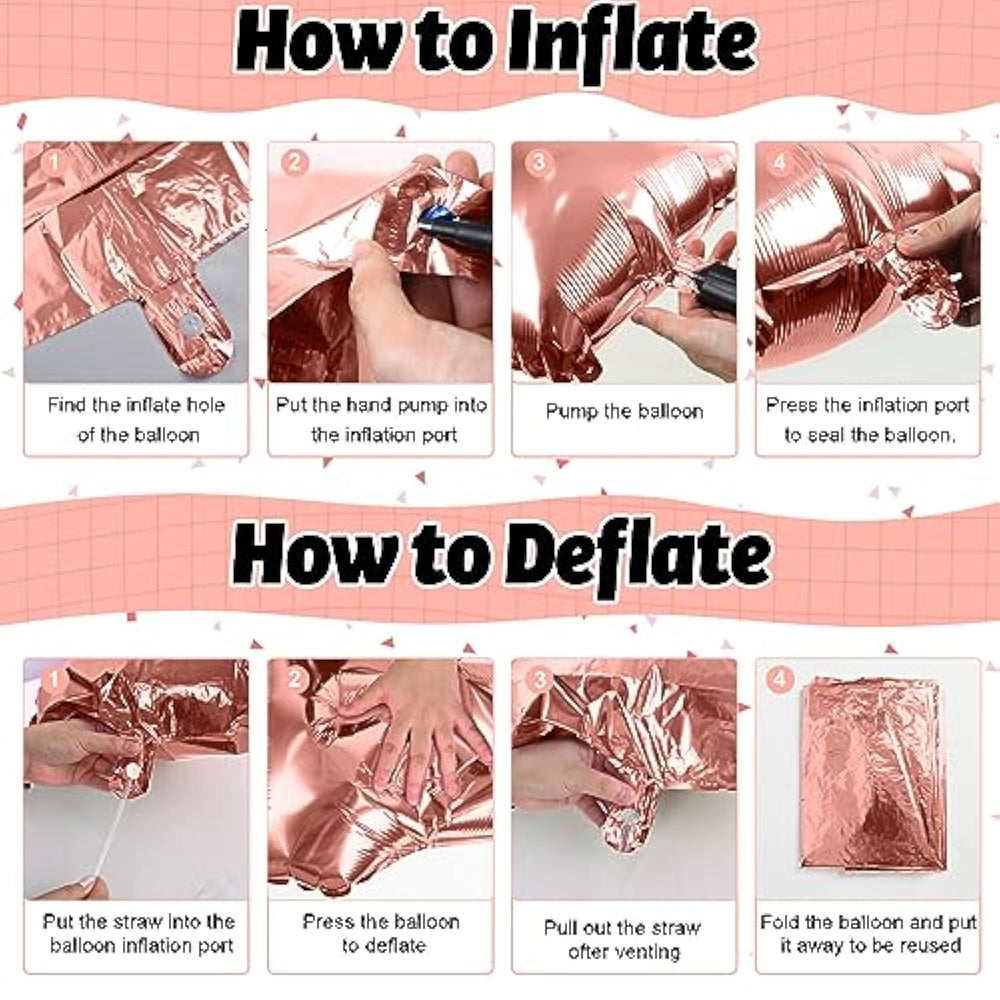 How to Inflate

1
Find the inflate hole of the balloon

2
Put the hand pump into the inflation port

3
Pump the balloon

4
Press the inflation port to seal the balloon.

How to Deflate

1
Put the straw into the balloon inflation port

2
Press the balloon to deflate

3
Pull out the straw ofter venting

4
Fold the balloon and put it away to be reused