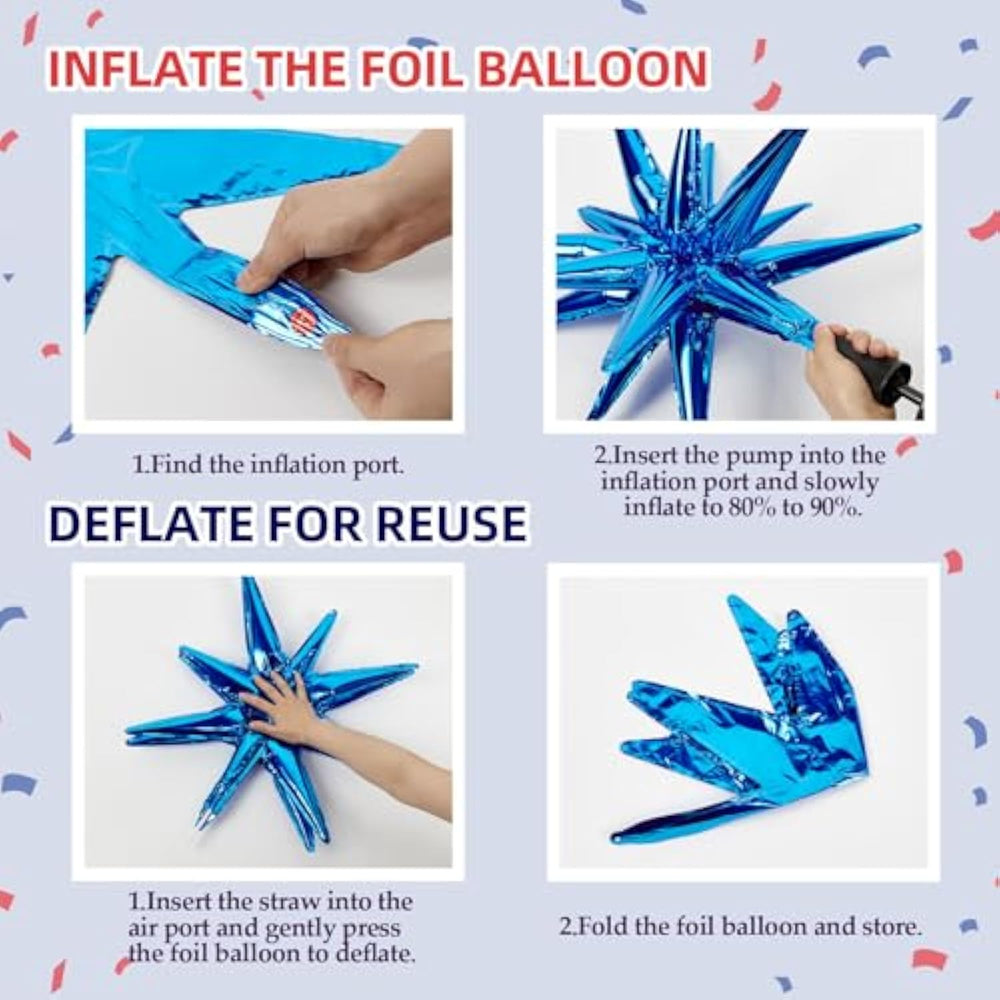 INFLATE THE FOIL BALLOON

1.Find the inflation port.

2.Insert the pump into the inflation port and slowly inflate to 80% to 90%.

DEFLATE FOR REUSE

1.Insert the straw into the air port and gently press the foil balloon to deflate.

2.Fold the foil balloon and store.