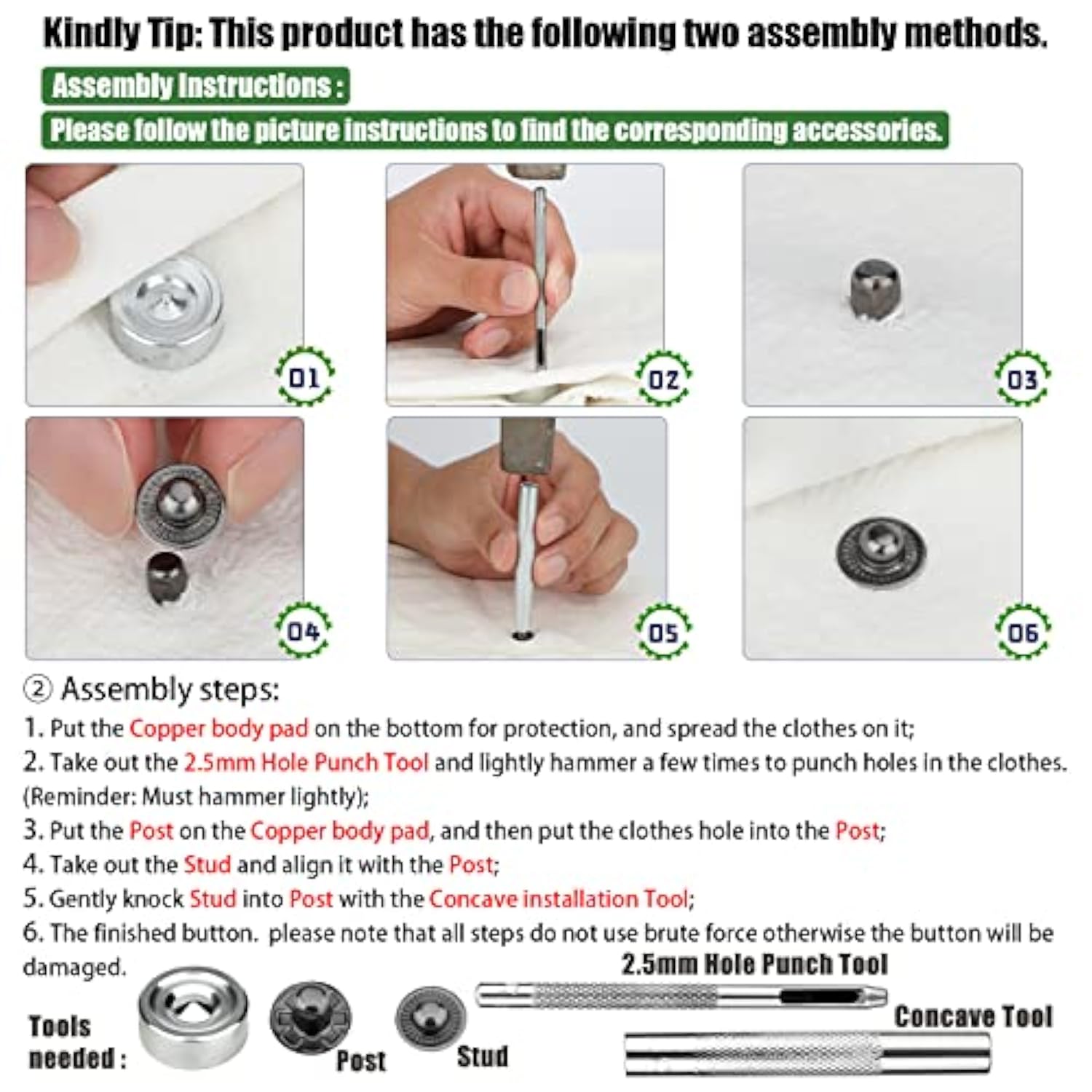 Kindly Tip: This product has the following two assembly methods.

Assembly Instructions :

Please follow the picture instructions to find the corresponding accessories.

01

02

03

04

05

06

② Assembly steps:

1. Put the Copper body pad on the bottom for protection, and spread the clothes on it;
2. Take out the 2.5mm Hole Punch Tool and lightly hammer a few times to punch holes in the clothes. (Reminder: Must hammer lightly);
3. Put the Post on the Copper body pad, and then put the clothes hole into the Post;
4. Take out the Stud and align it with the Post;
5. Gently knock Stud into Post with the Concave installation Tool;
6. The finished button. please note that all steps do not use brute force otherwise the button will be damaged.

Tools needed :

Post

Stud

2.5mm Hole Punch Tool

Concave Tool