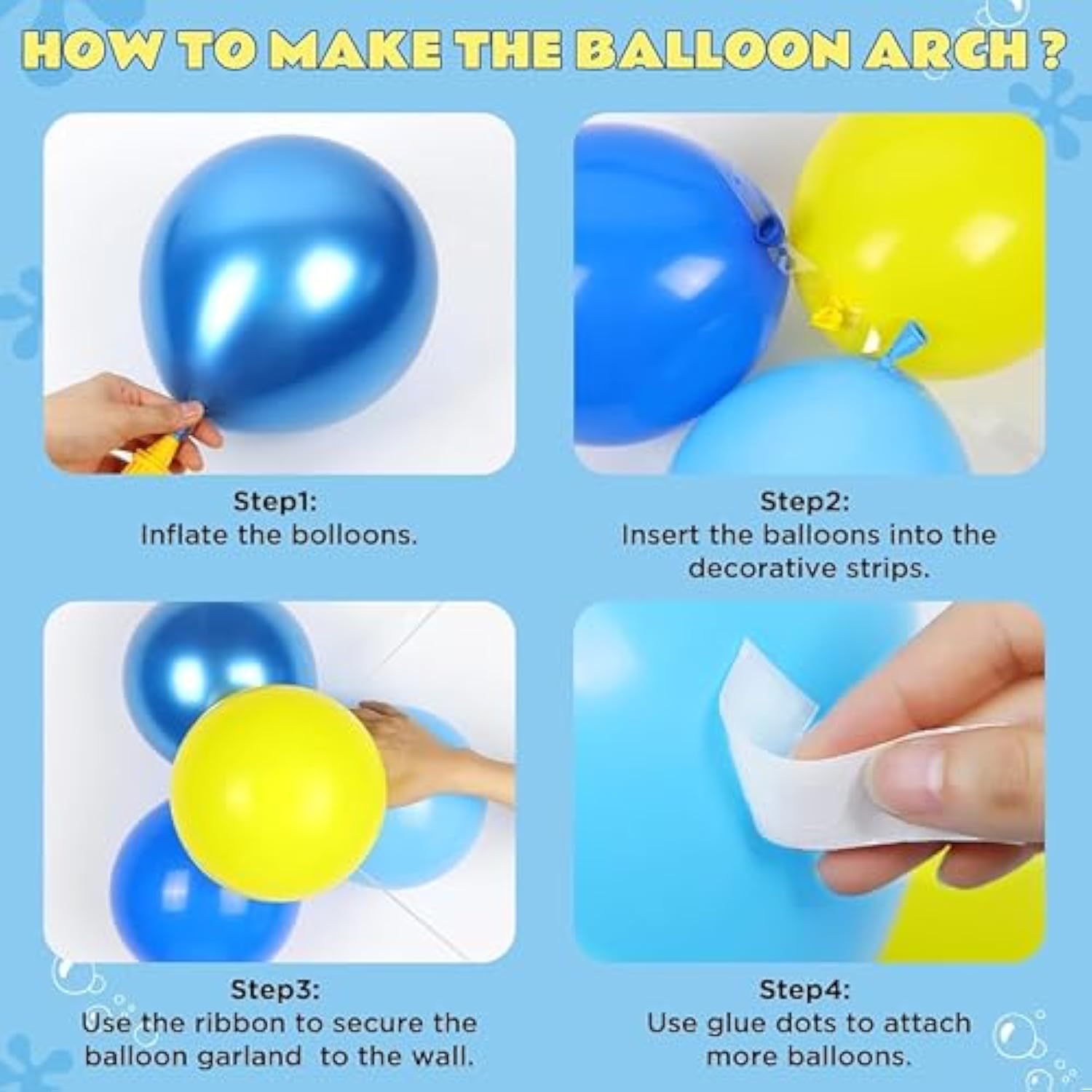 HOW TO MAKE THE BALLOON ARCH ?

Step1:
Inflate the bolloons.

Step2:
Insert the balloons into the decorative strips.

Step3:
Use the ribbon to secure the balloon garland to the wall.

Step4:
Use glue dots to attach more balloons.