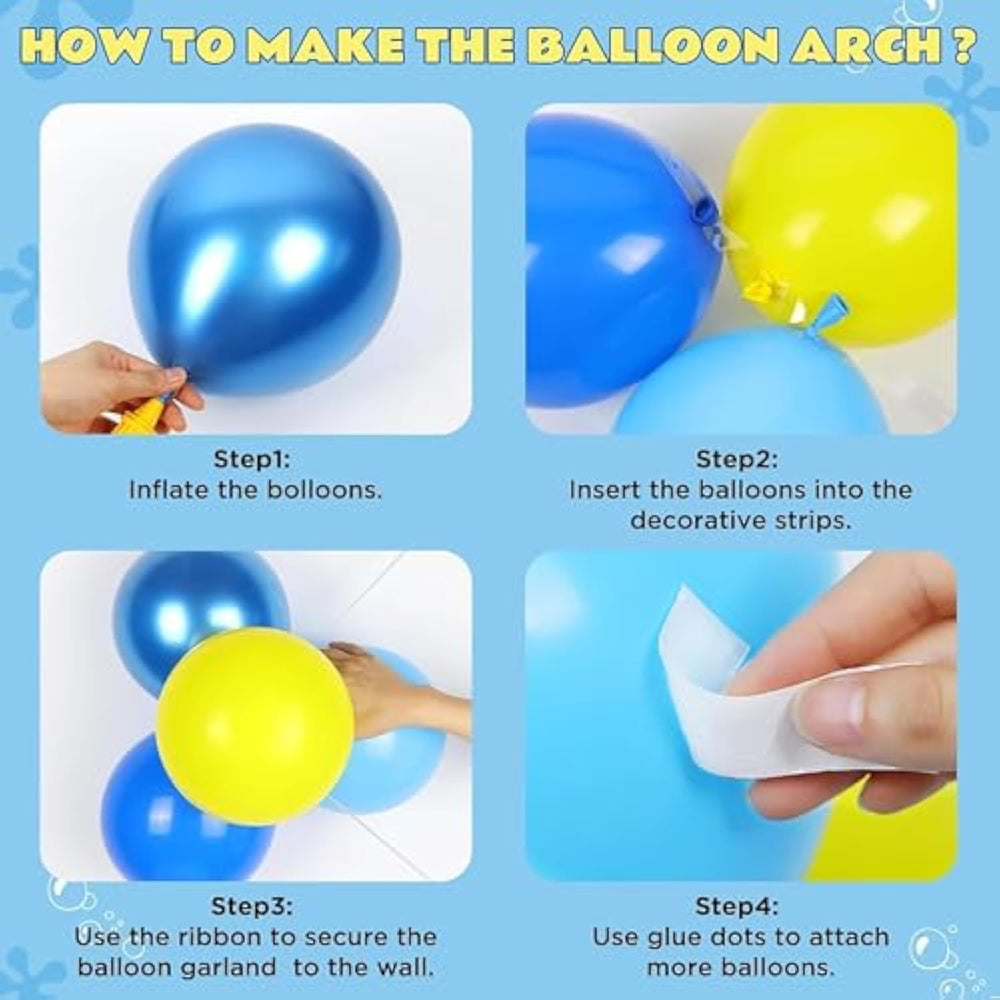 HOW TO MAKE THE BALLOON ARCH ?

Step1:
Inflate the bolloons.

Step2:
Insert the balloons into the decorative strips.

Step3:
Use the ribbon to secure the balloon garland to the wall.

Step4:
Use glue dots to attach more balloons.