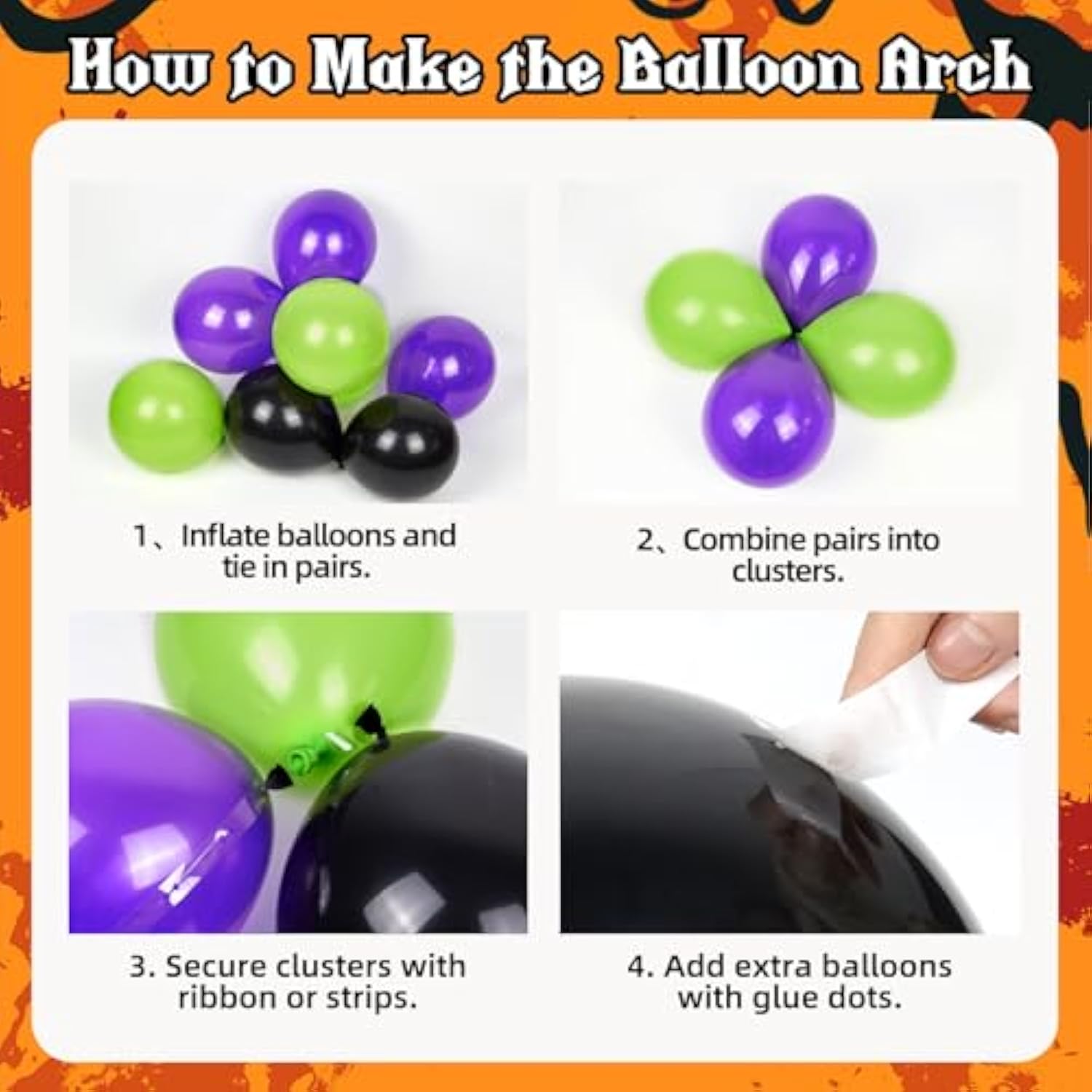 How to Make the Balloon Arch

1、Inflate balloons and tie in pairs.

2、Combine pairs into clusters.

3. Secure clusters with ribbon or strips.

4. Add extra balloons with glue dots.