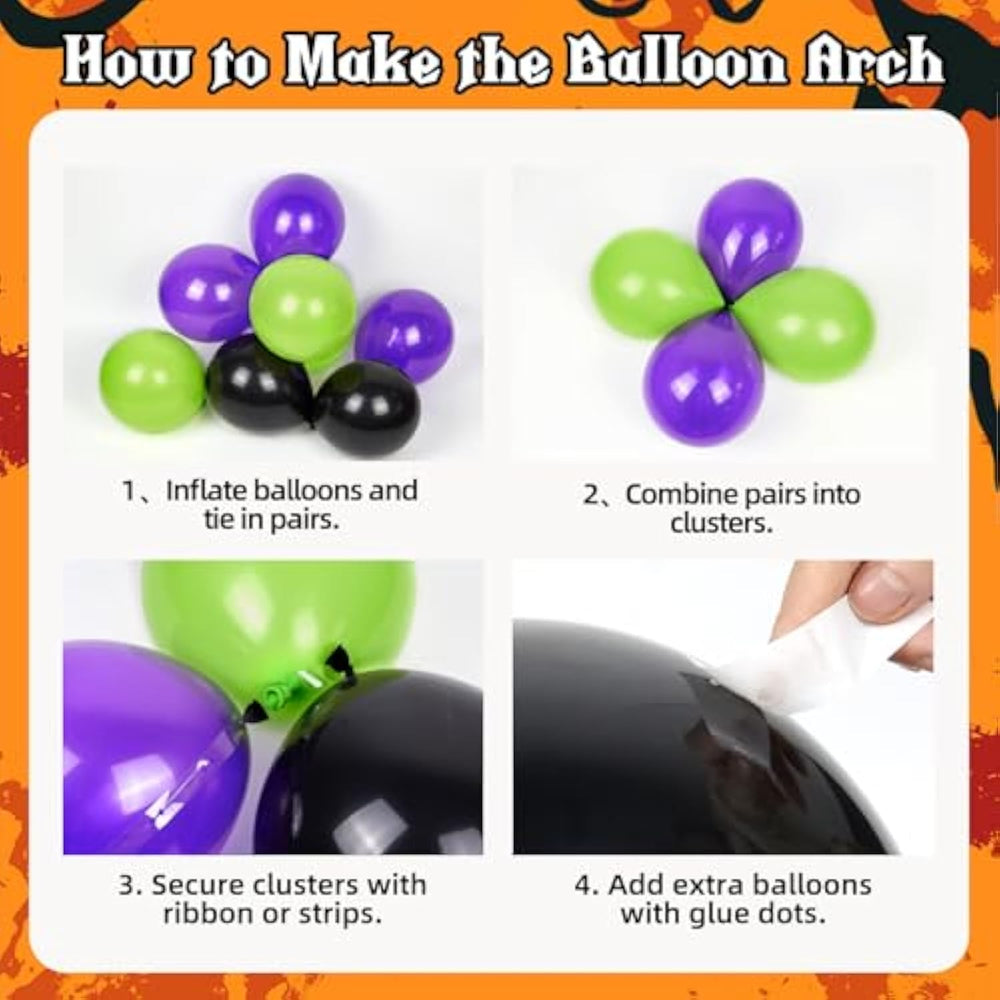 How to Make the Balloon Arch

1、Inflate balloons and tie in pairs.

2、Combine pairs into clusters.

3. Secure clusters with ribbon or strips.

4. Add extra balloons with glue dots.