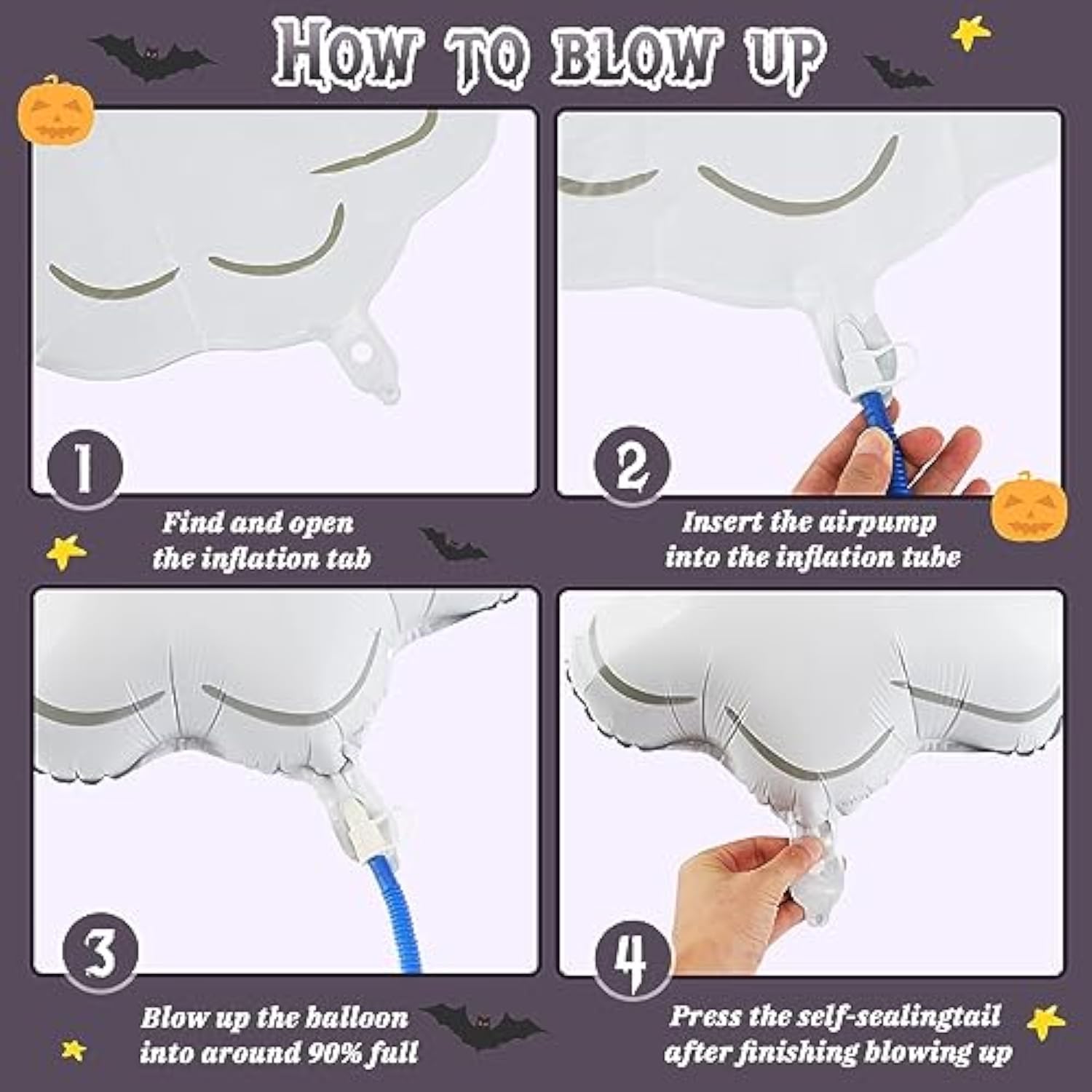 HOW TO BLOW UP

1

Find and open the inflation tab

2

Insert the airpump into the inflation tube

3

Blow up the balloon into around 90% full

4

Press the self-sealingtail after finishing blowing up