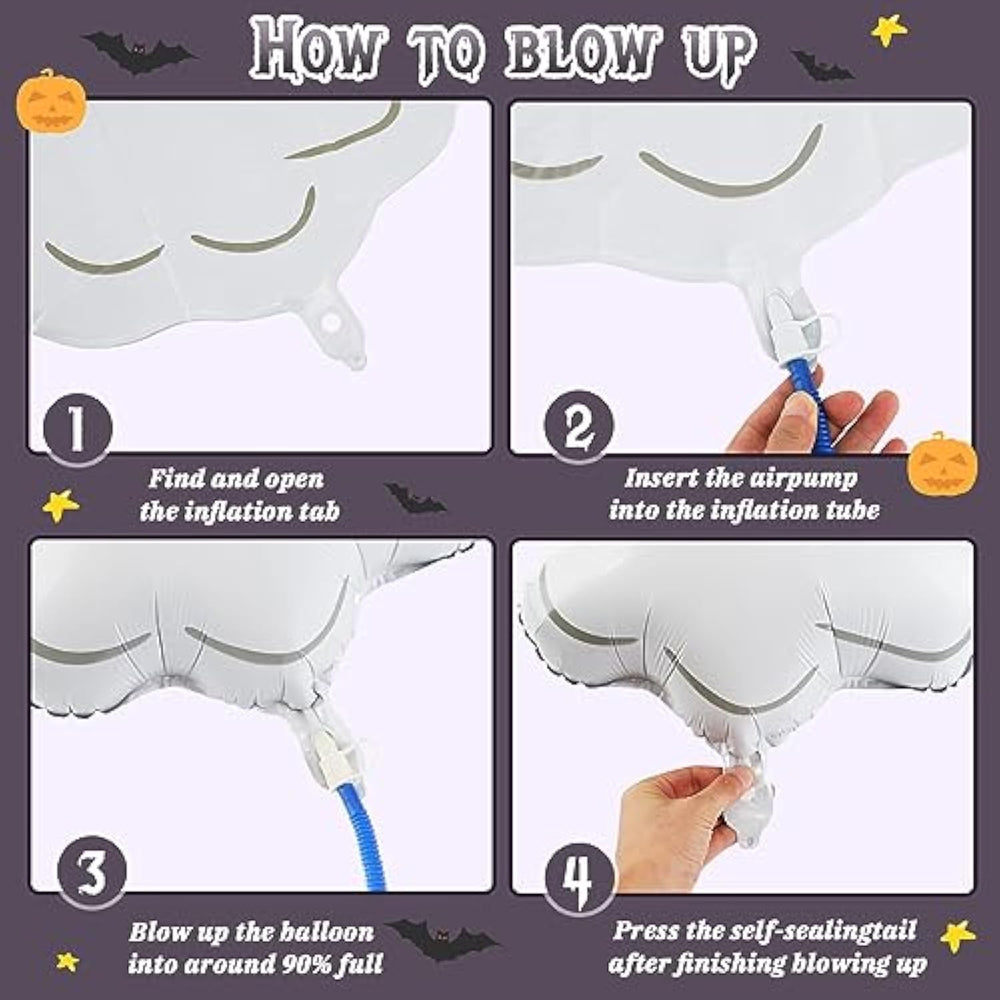 HOW TO BLOW UP

1

Find and open the inflation tab

2

Insert the airpump into the inflation tube

3

Blow up the balloon into around 90% full

4

Press the self-sealingtail after finishing blowing up