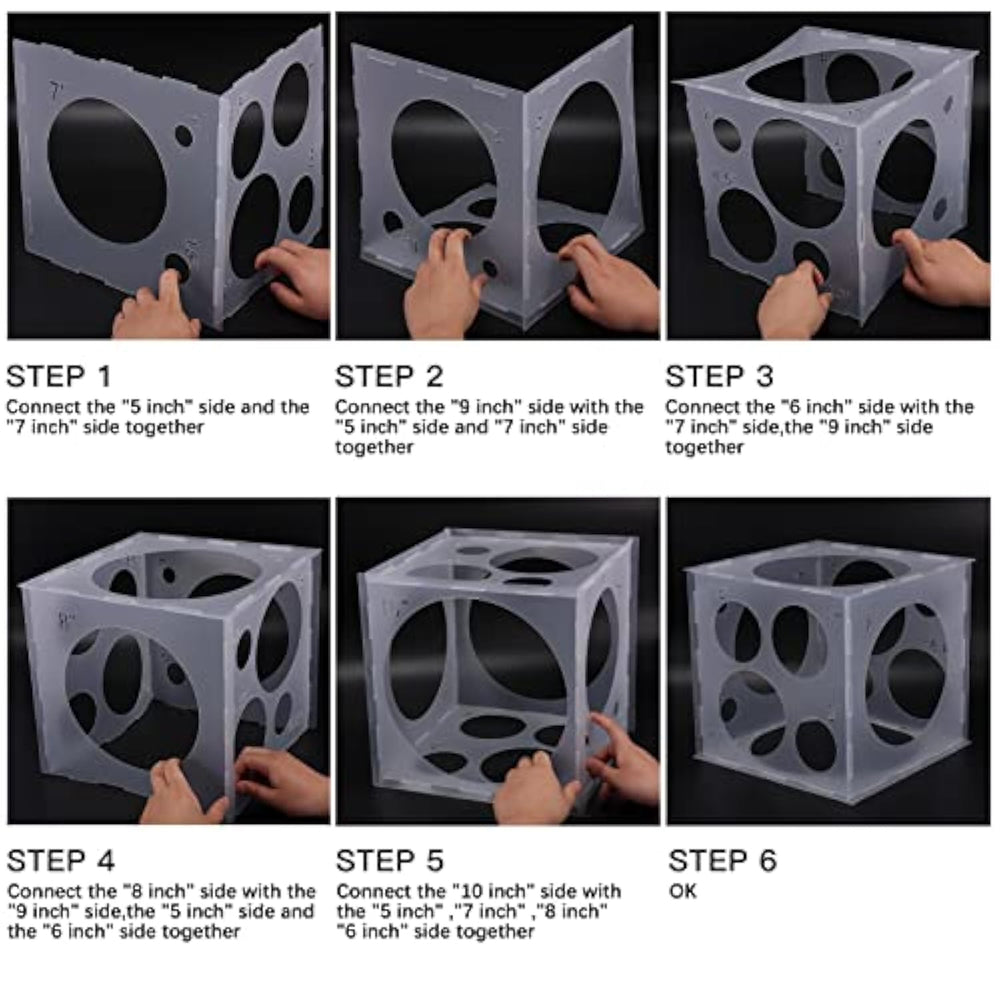 STEP 1
Connect the "5 inch" side and the "7 inch" side together

STEP 2
Connect the "9 inch" side with the "5 inch" side and "7 inch" side together

STEP 3
Connect the "6 inch" side with the "7 inch" side,the "9 inch" side together

STEP 4
Connect the "8 inch" side with the "9 inch" side,the "5 inch" side and the "6 inch" side together

STEP 5
Connect the "10 inch" side with the "5 inch" ,"7 inch" ,"8 inch" "6 inch" side together

STEP 6
OK