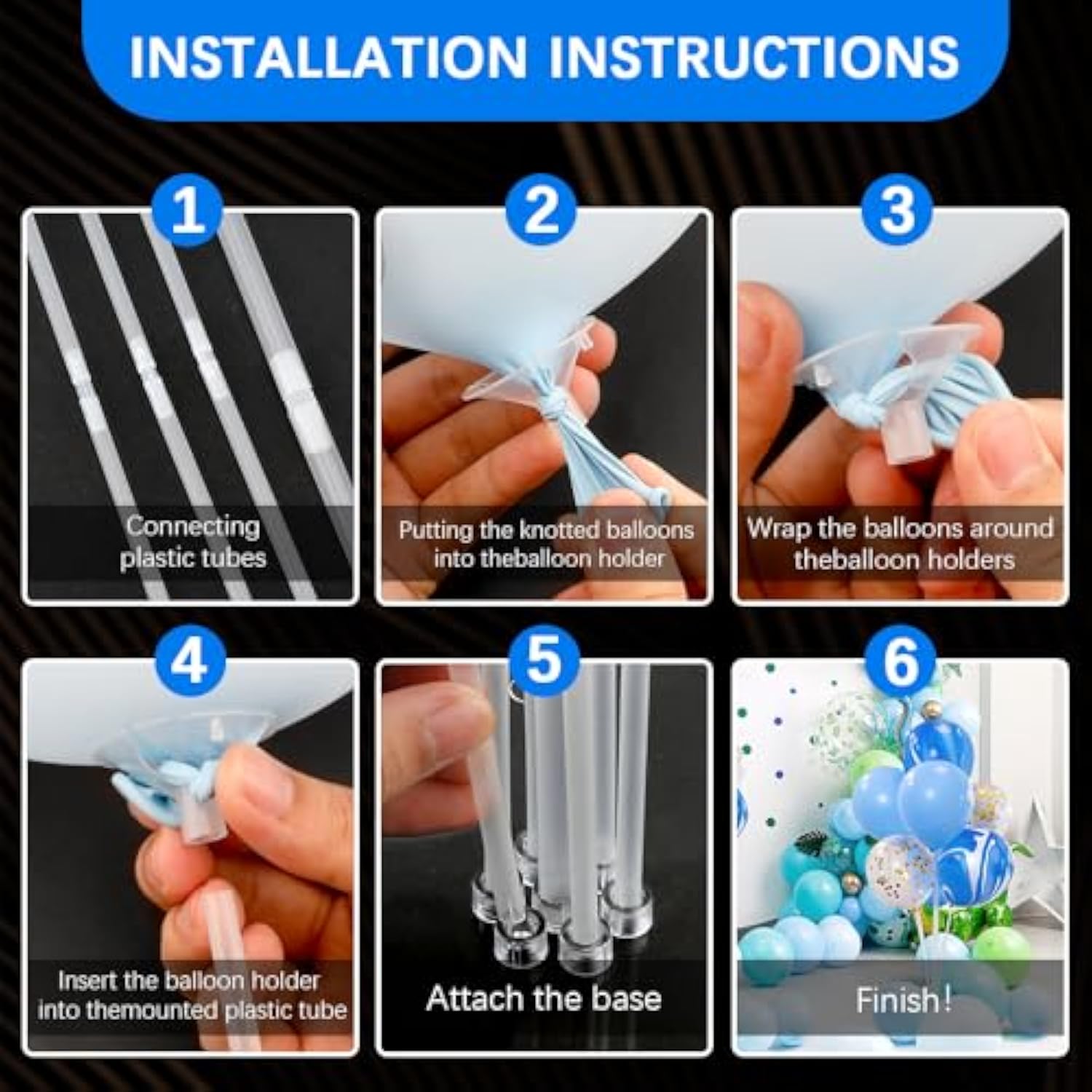 INSTALLATION INSTRUCTIONS

1
Connecting plastic tubes

2
Putting the knotted balloons into theballoon holder

3
Wrap the balloons around theballoon holders

4
Insert the balloon holder into themounted plastic tube

5
Attach the base

6
Finish!