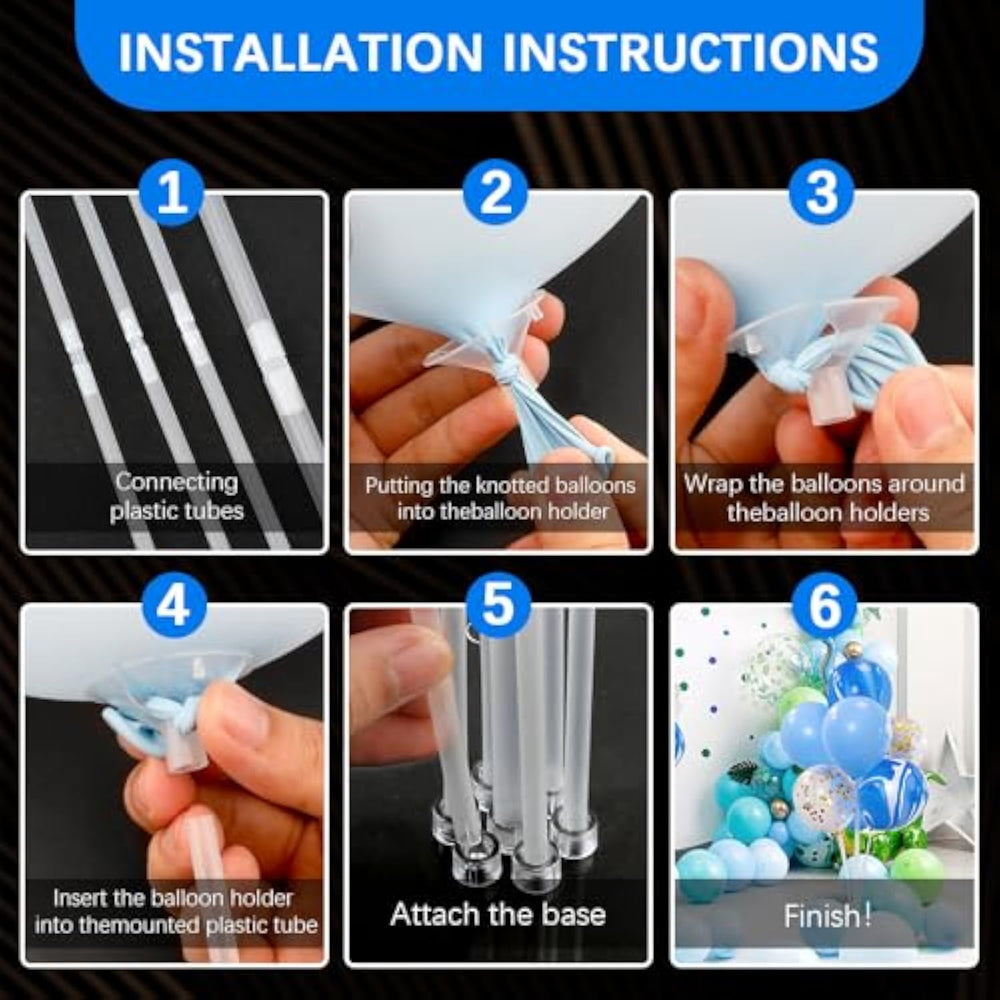 INSTALLATION INSTRUCTIONS

1
Connecting plastic tubes

2
Putting the knotted balloons into theballoon holder

3
Wrap the balloons around theballoon holders

4
Insert the balloon holder into themounted plastic tube

5
Attach the base

6
Finish!