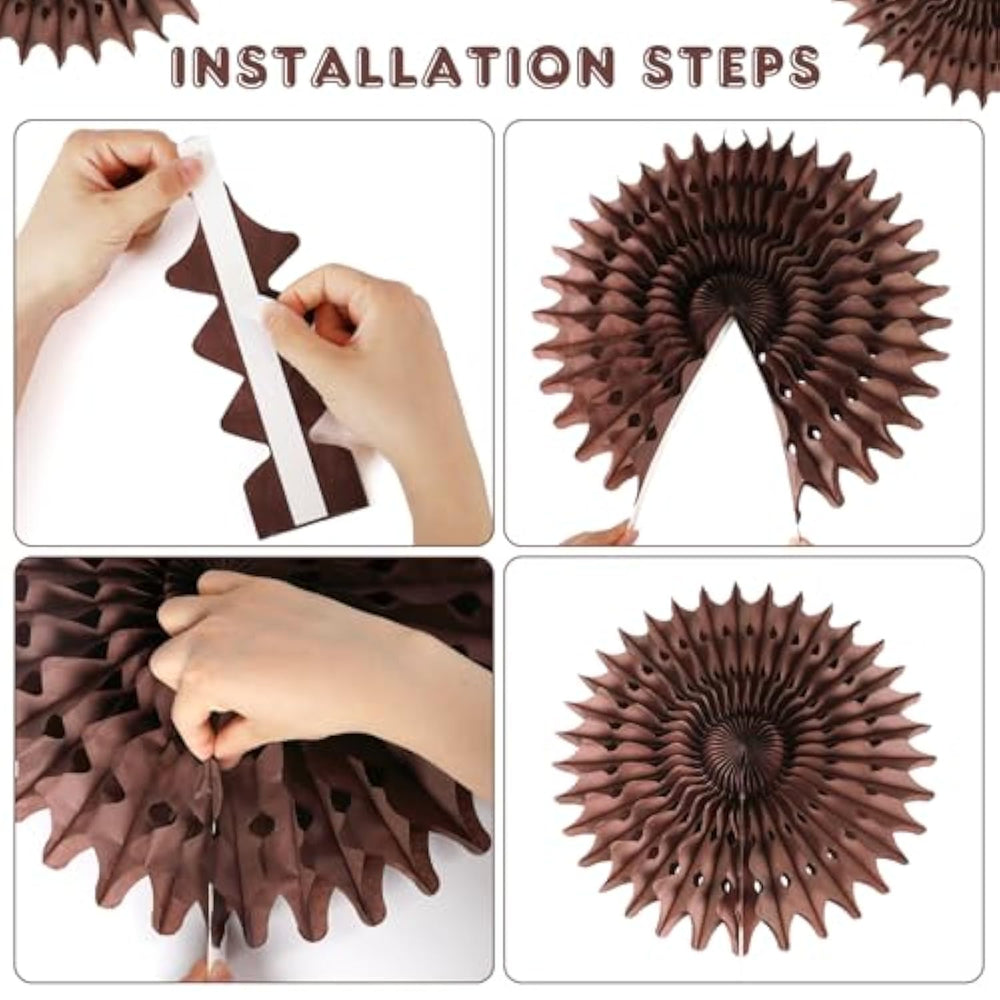 INSTALLATION STEPS