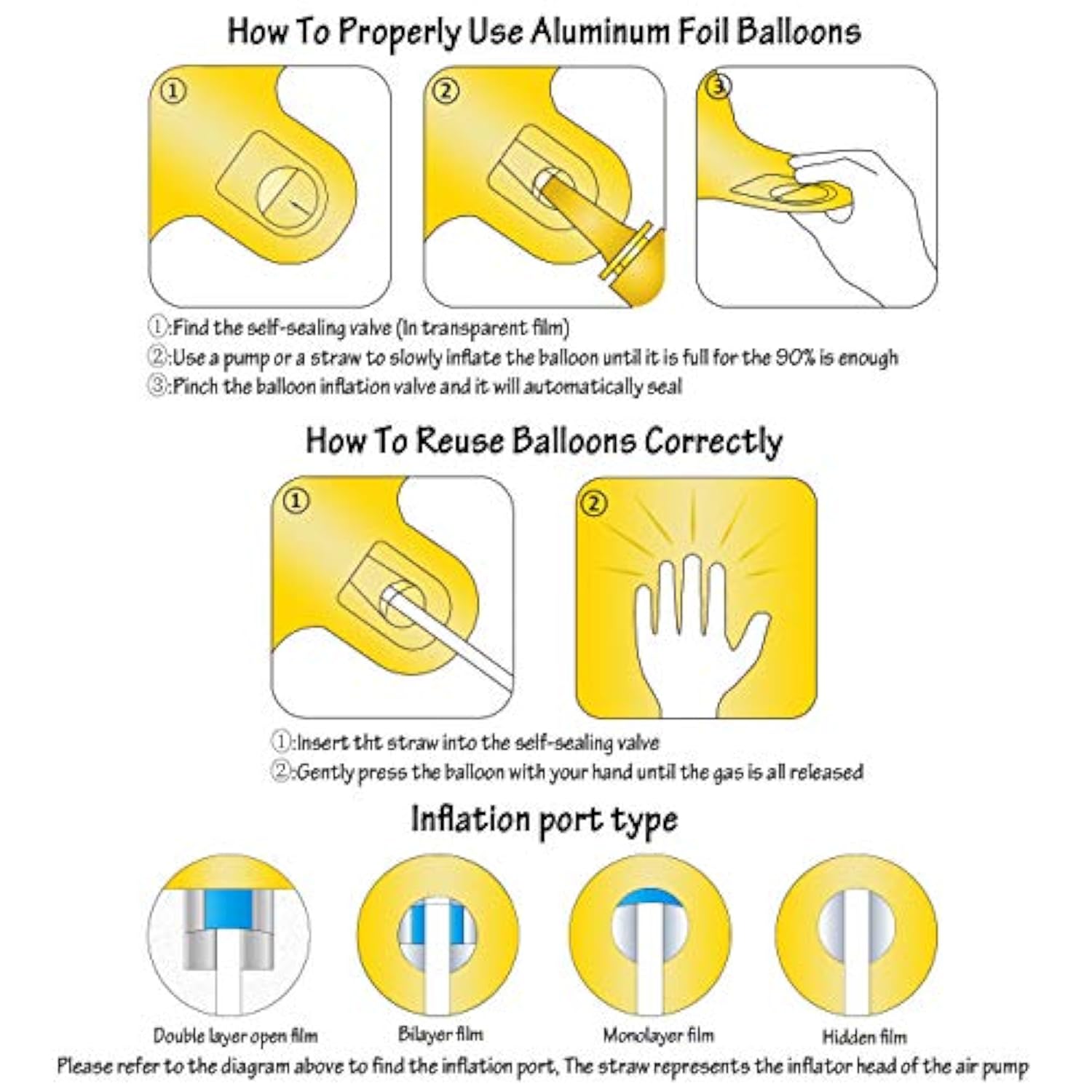 How To Properly Use Aluminum Foil Balloons

①

②

③

①:Find the self-sealing valve (In transparent film)
②:Use a pump or a straw to slowly inflate the balloon until it is full for the 90% is enough
③:Pinch the balloon inflation valve and it will automatically seal

How To Reuse Balloons Correctly

①

②

①:Insert tht straw into the self-sealing valve
②:Gently press the balloon with your hand until the gas is all released

Inflation port type

Double layer open film

Bilayer film

Monolayer film

Hidden film

Please refer to the diagram above to find the inflation port, The straw represents the inflator head of the air pump