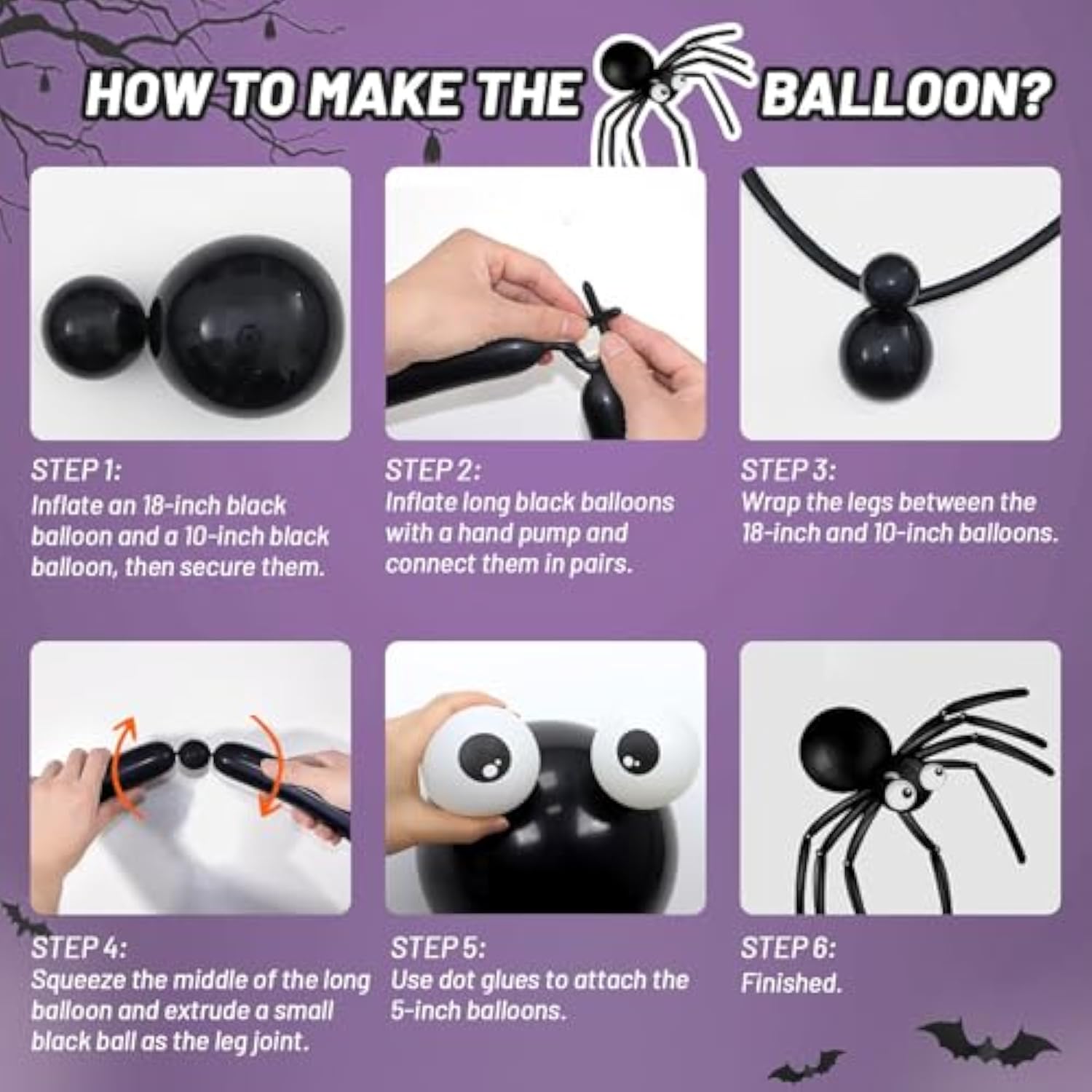 HOW TO MAKE THE BALLOON?

STEP 1:
Inflate an 18-inch black balloon and a 10-inch black balloon, then secure them.

STEP 2:
Inflate long black balloons with a hand pump and connect them in pairs.

STEP 3:
Wrap the legs between the 18-inch and 10-inch balloons.

STEP 4:
Squeeze the middle of the long balloon and extrude a small black ball as the leg joint.

STEP 5:
Use dot glues to attach the 5-inch balloons.

STEP 6:
Finished.