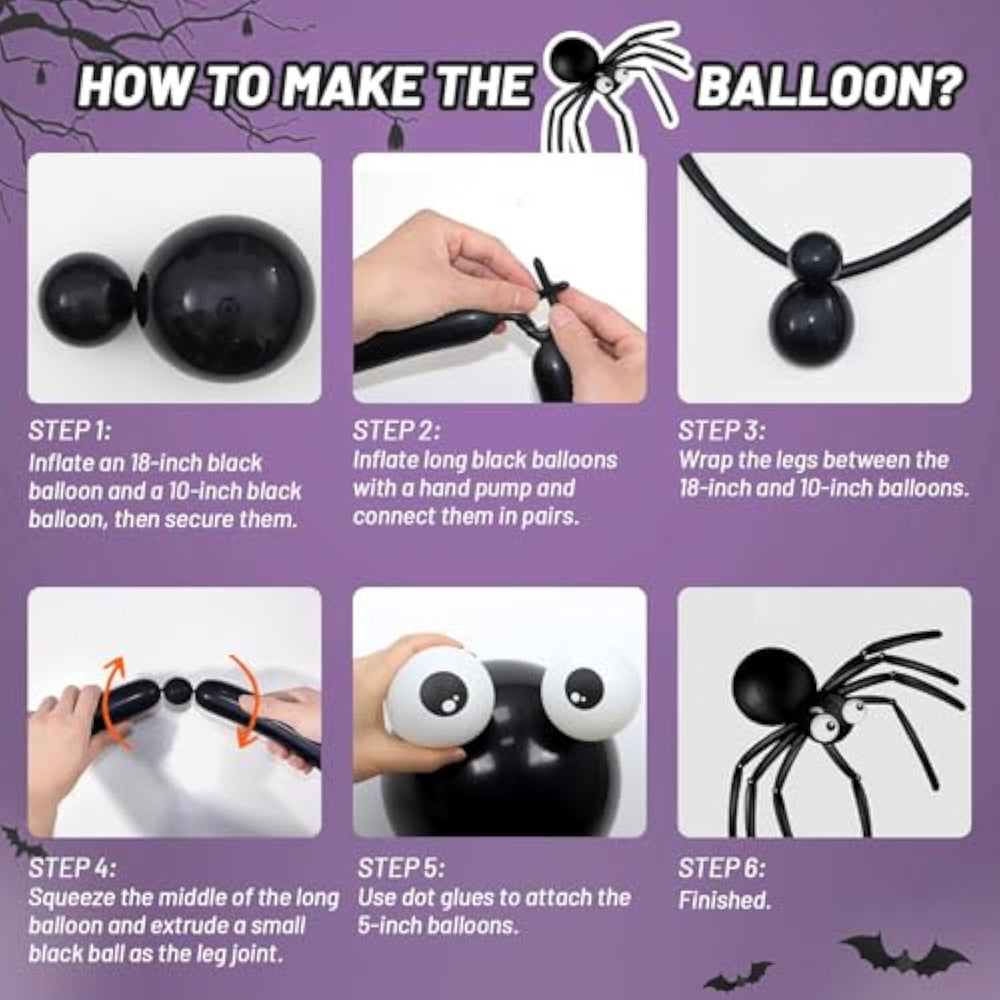 HOW TO MAKE THE BALLOON?

STEP 1:
Inflate an 18-inch black balloon and a 10-inch black balloon, then secure them.

STEP 2:
Inflate long black balloons with a hand pump and connect them in pairs.

STEP 3:
Wrap the legs between the 18-inch and 10-inch balloons.

STEP 4:
Squeeze the middle of the long balloon and extrude a small black ball as the leg joint.

STEP 5:
Use dot glues to attach the 5-inch balloons.

STEP 6:
Finished.