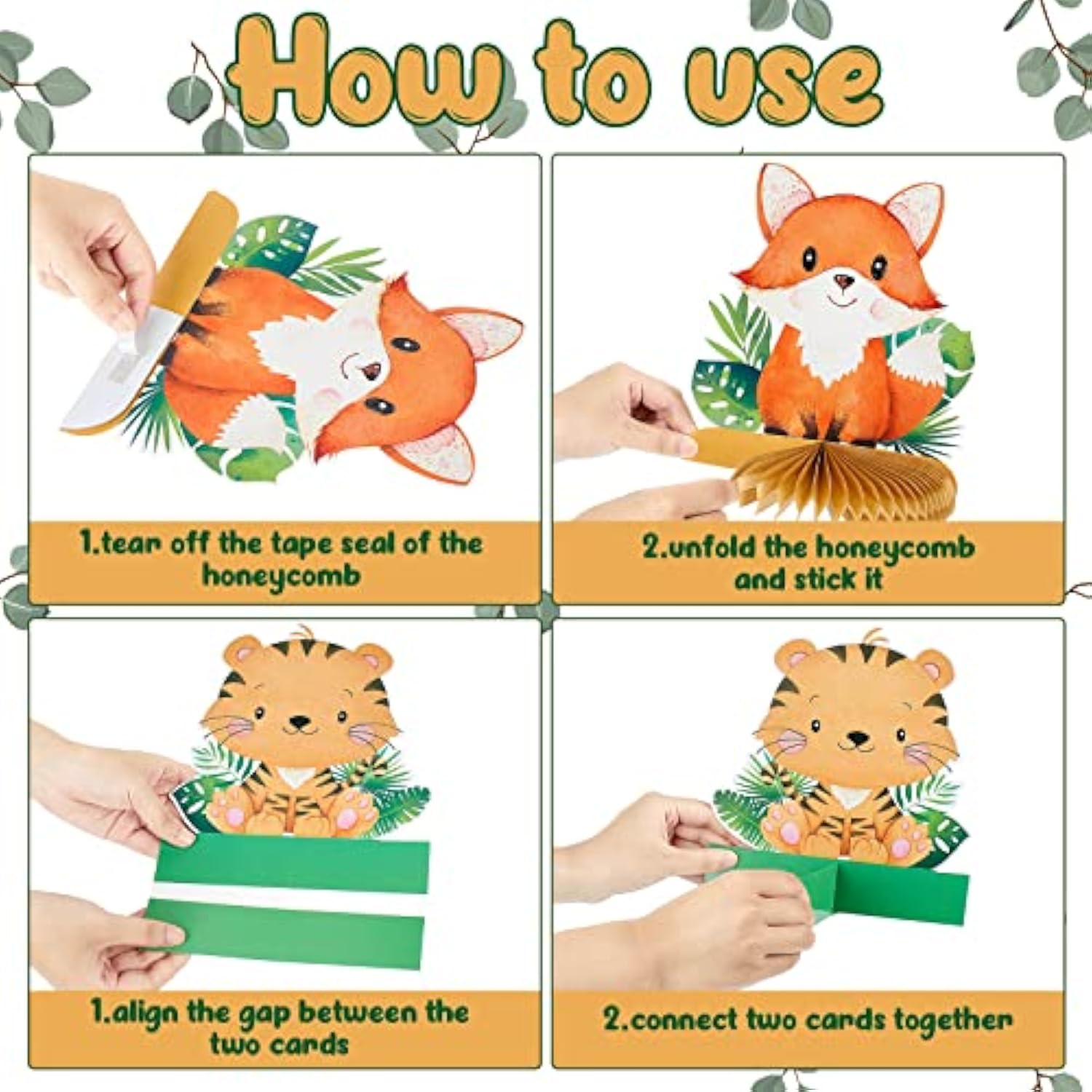 How to use

1.tear off the tape seal of the honeycomb

2.unfold the honeycomb and stick it

1.align the gap between the two cards

2.connect two cards together