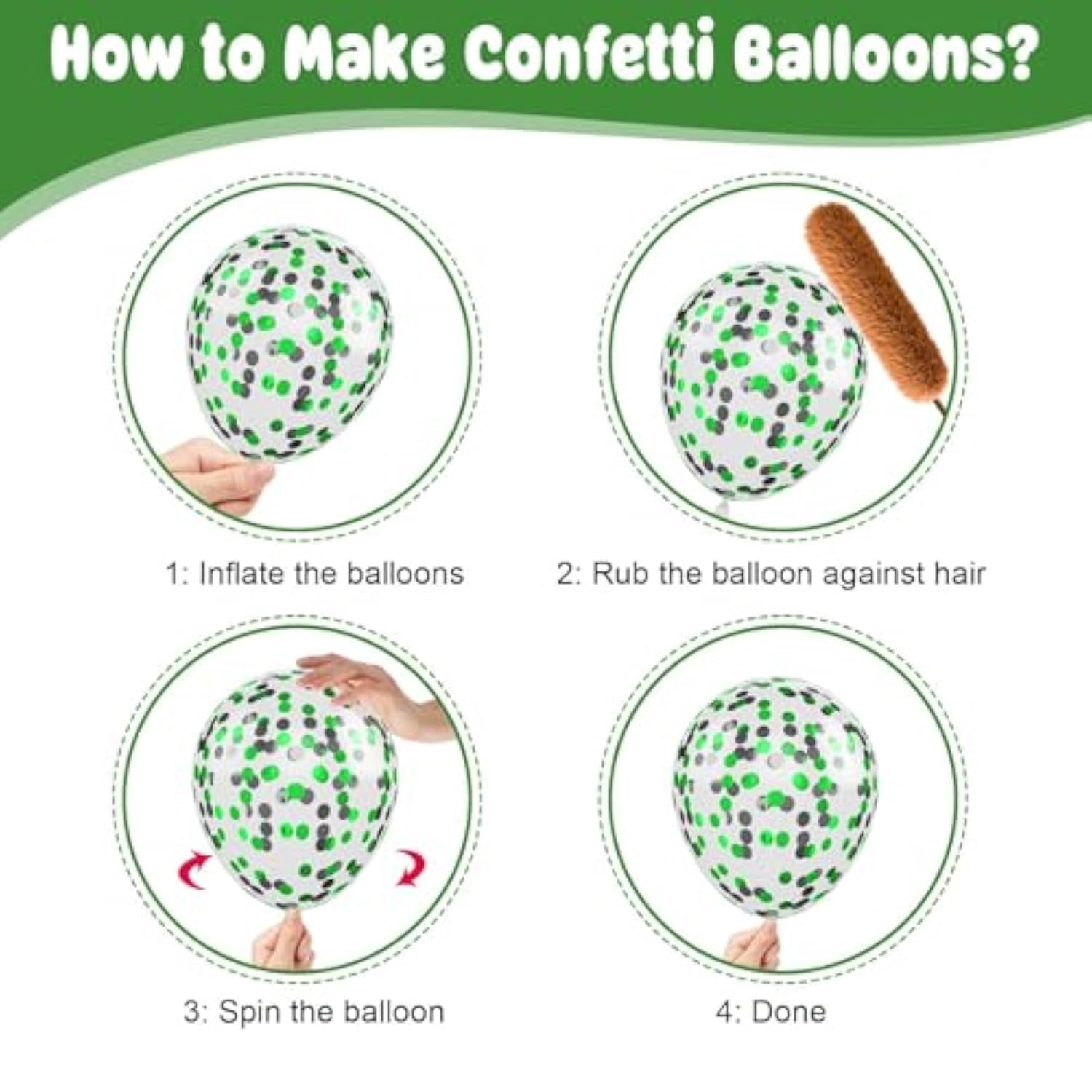 How to Make Confetti Balloons?

1: Inflate the balloons

2: Rub the balloon against hair

3: Spin the balloon

4: Done