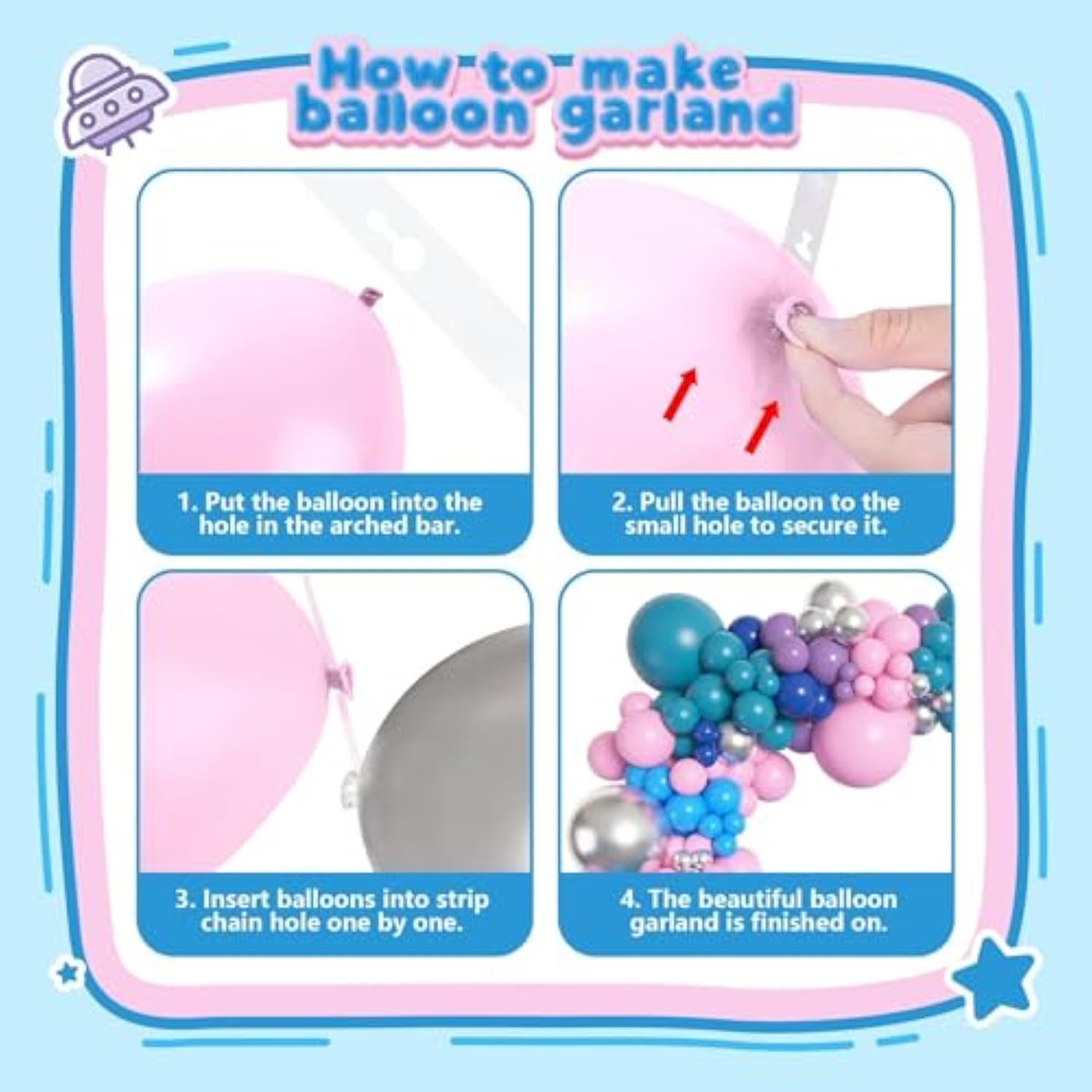 How to make balloon garland

1. Put the balloon into the hole in the arched bar.

2. Pull the balloon to the small hole to secure it.

3. Insert balloons into strip chain hole one by one.

4. The beautiful balloon garland is finished on.