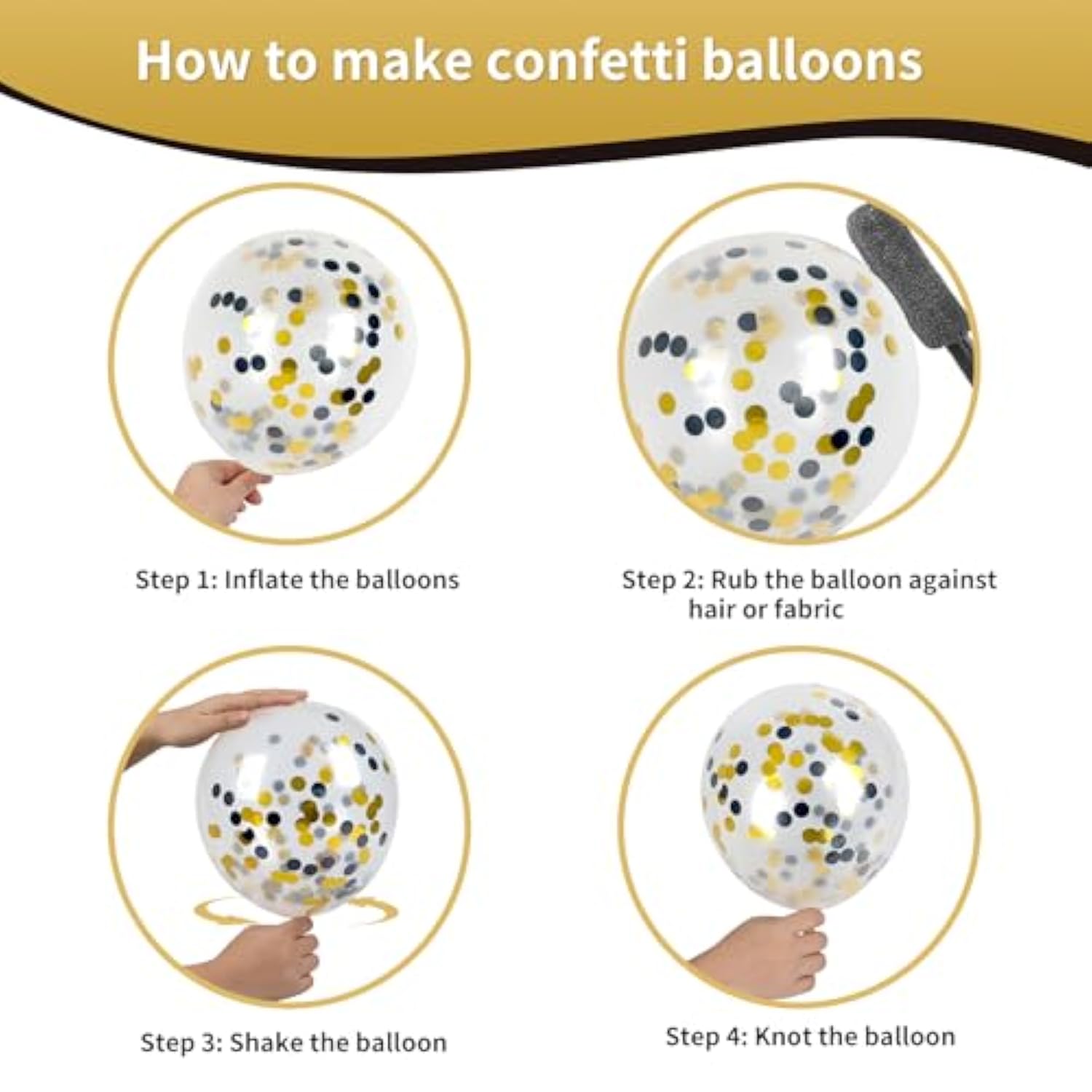 How to make confetti balloons

Step 1: Inflate the balloons

Step 2: Rub the balloon against hair or fabric

Step 3: Shake the balloon

Step 4: Knot the balloon