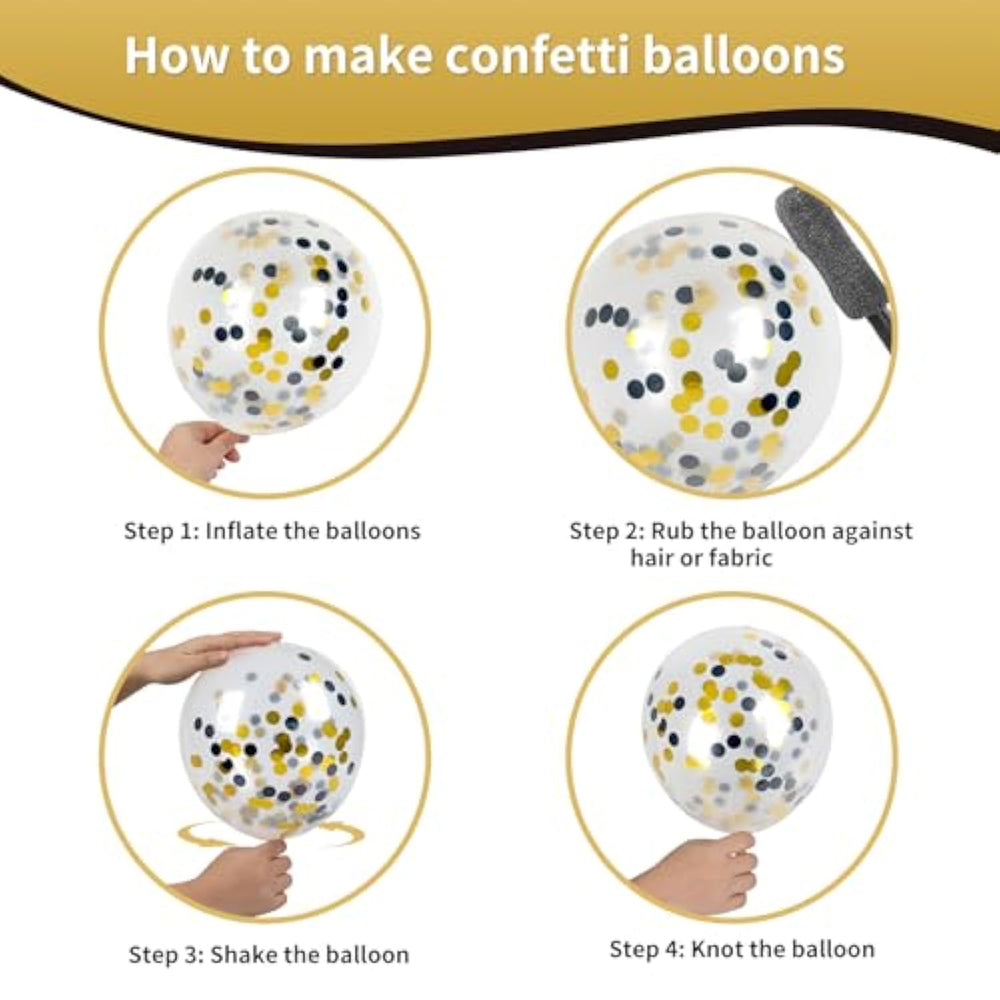 How to make confetti balloons

Step 1: Inflate the balloons

Step 2: Rub the balloon against hair or fabric

Step 3: Shake the balloon

Step 4: Knot the balloon