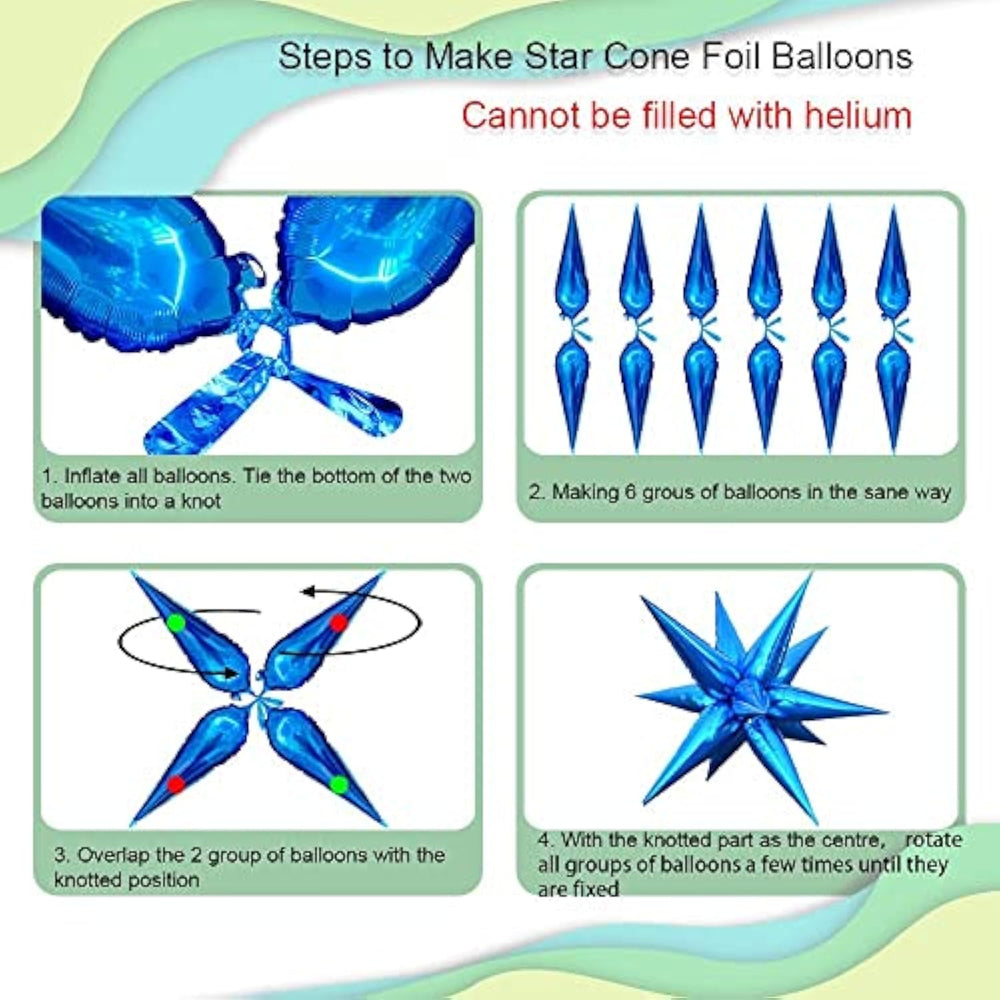 Steps to Make Star Cone Foil Balloons

Cannot be filled with helium

1. Inflate all balloons. Tie the bottom of the two balloons into a knot

2. Making 6 grous of balloons in the sane way

3. Overlap the 2 group of balloons with the knotted position

4. With the knotted part as the centre, rotate all groups of balloons a few times until they are fixed