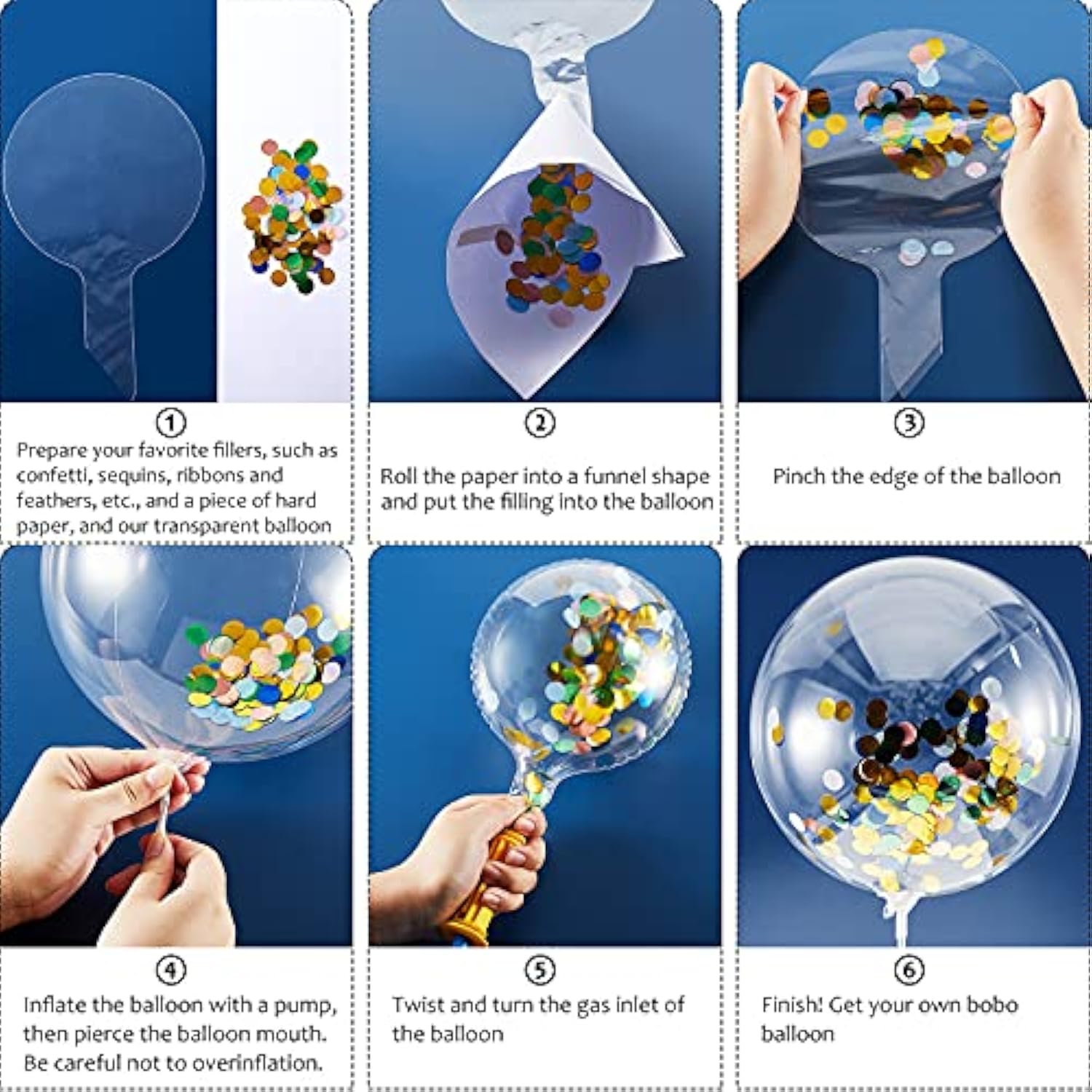 ①
Prepare your favorite fillers, such as confetti, sequins, ribbons and feathers, etc., and a piece of hard paper, and our transparent balloon

②
Roll the paper into a funnel shape and put the filling into the balloon

③
Pinch the edge of the balloon

④
Inflate the balloon with a pump, then pierce the balloon mouth. Be careful not to overinflation.

⑤
Twist and turn the gas inlet of the balloon

⑥
Finish! Get your own bobo balloon