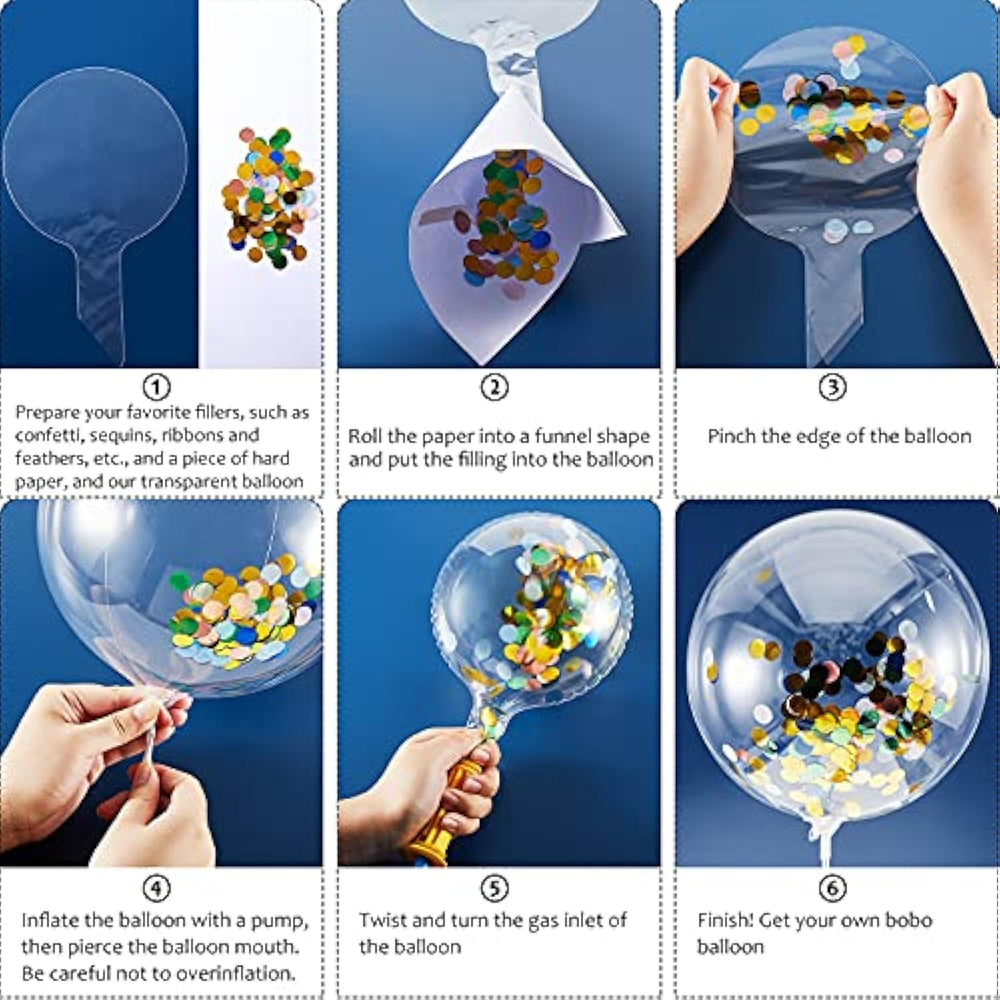 ①
Prepare your favorite fillers, such as confetti, sequins, ribbons and feathers, etc., and a piece of hard paper, and our transparent balloon

②
Roll the paper into a funnel shape and put the filling into the balloon

③
Pinch the edge of the balloon

④
Inflate the balloon with a pump, then pierce the balloon mouth. Be careful not to overinflation.

⑤
Twist and turn the gas inlet of the balloon

⑥
Finish! Get your own bobo balloon