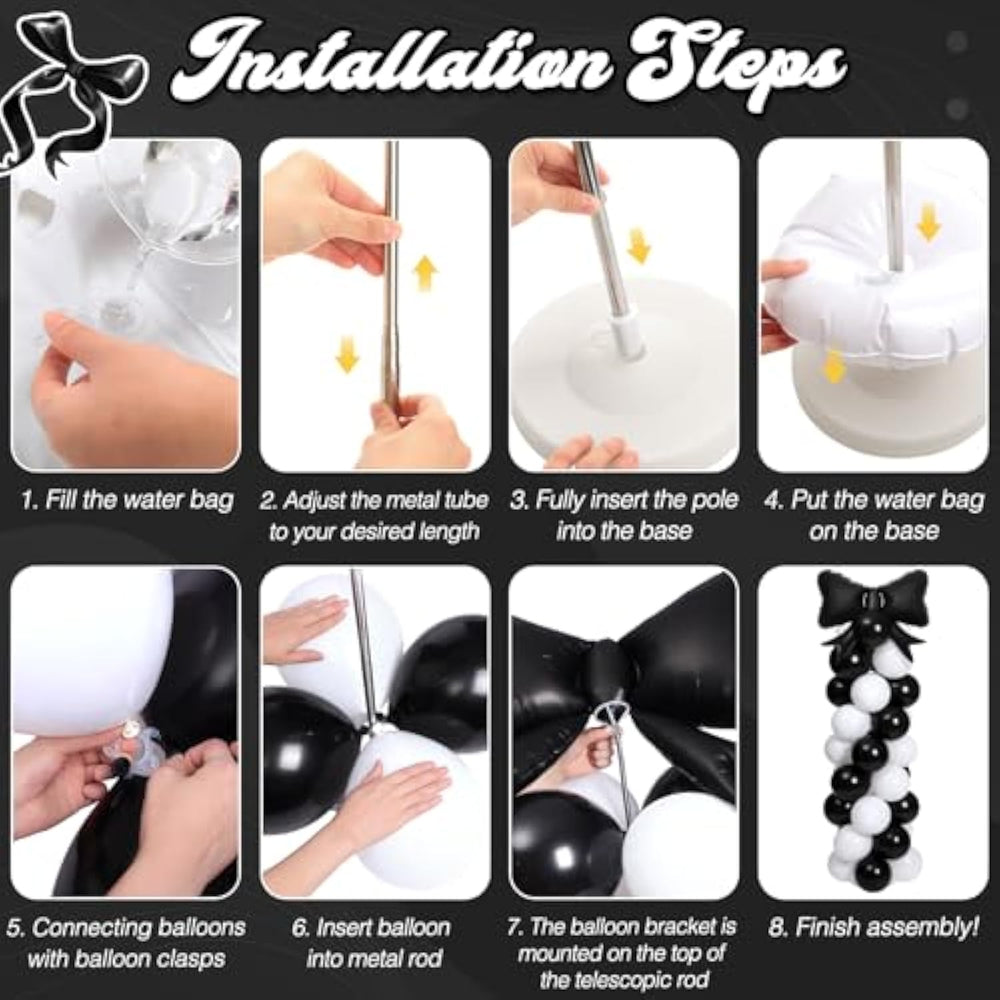 Installation Steps

1. Fill the water bag

2. Adjust the metal tube to your desired length

3. Fully insert the pole into the base

4. Put the water bag on the base

5. Connecting balloons with balloon clasps

6. Insert balloon into metal rod

7. The balloon bracket is mounted on the top of the telescopic rod

8. Finish assembly!