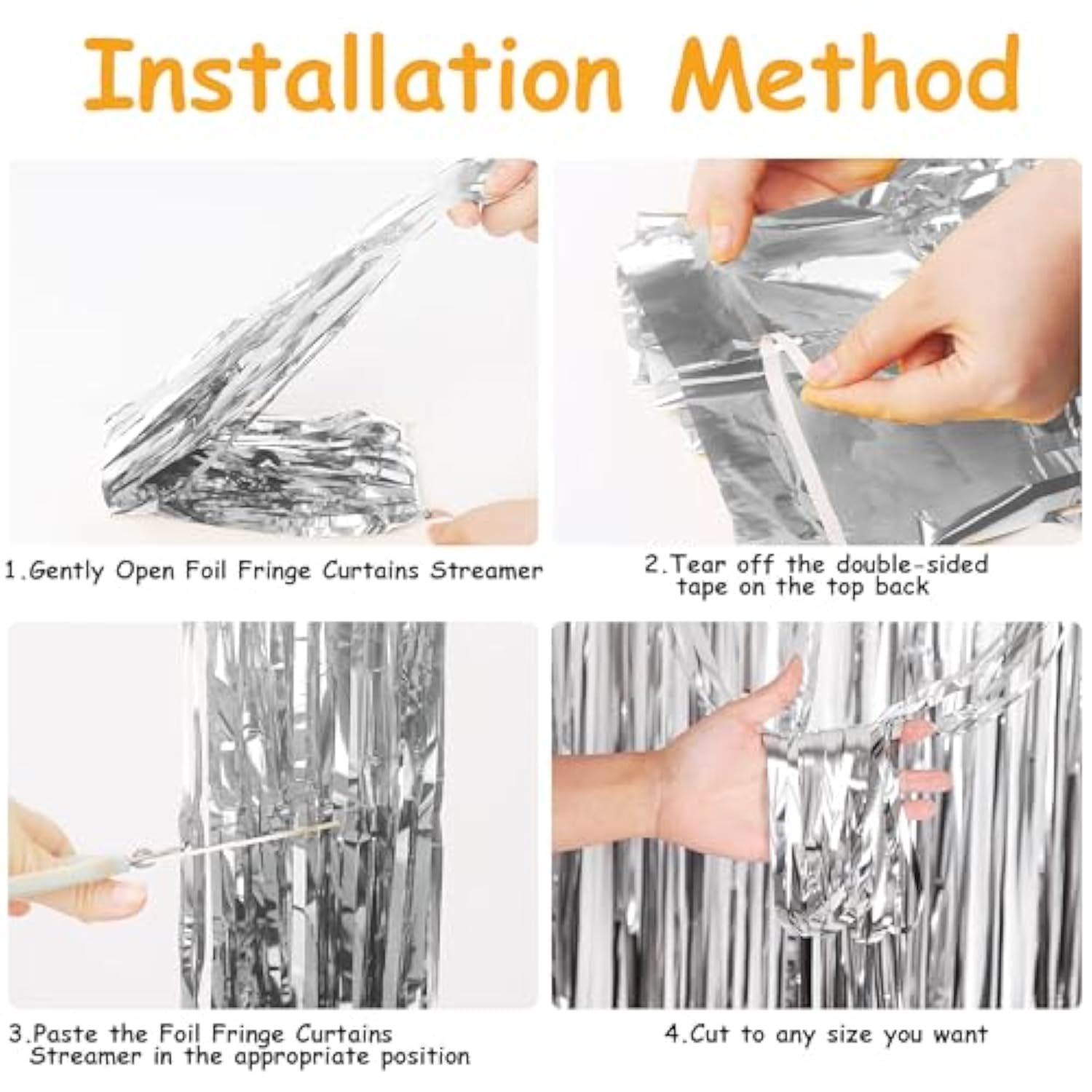 Installation Method

1.Gently Open Foil Fringe Curtains Streamer

2.Tear off the double-sided tape on the top back

3.Paste the Foil Fringe Curtains Streamer in the appropriate position

4.Cut to any size you want