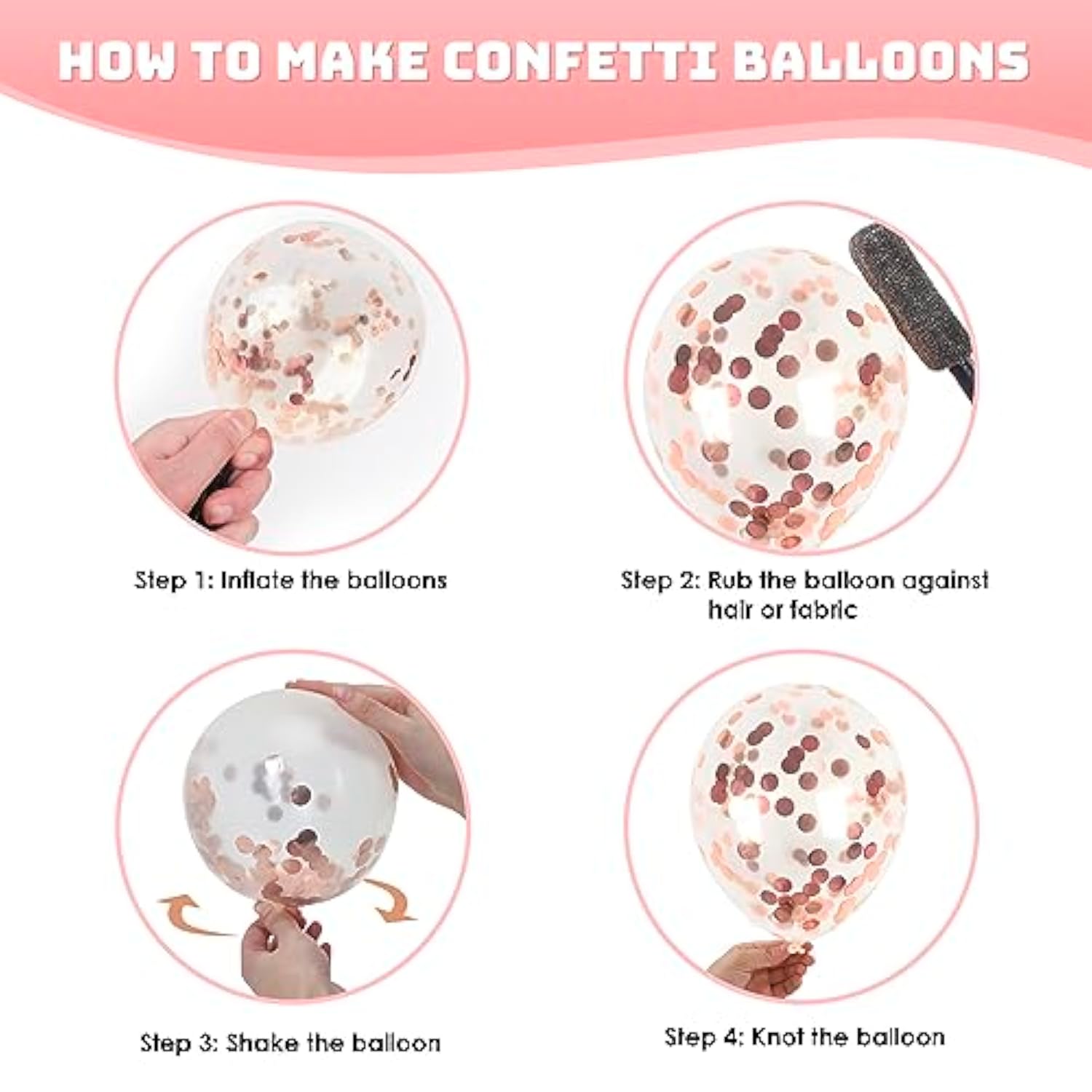 HOW TO MAKE CONFETTI BALLOONS

Step 1: Inflate the balloons

Step 2: Rub the balloon against hair or fabric

Step 3: Shake the balloon

Step 4: Knot the balloon