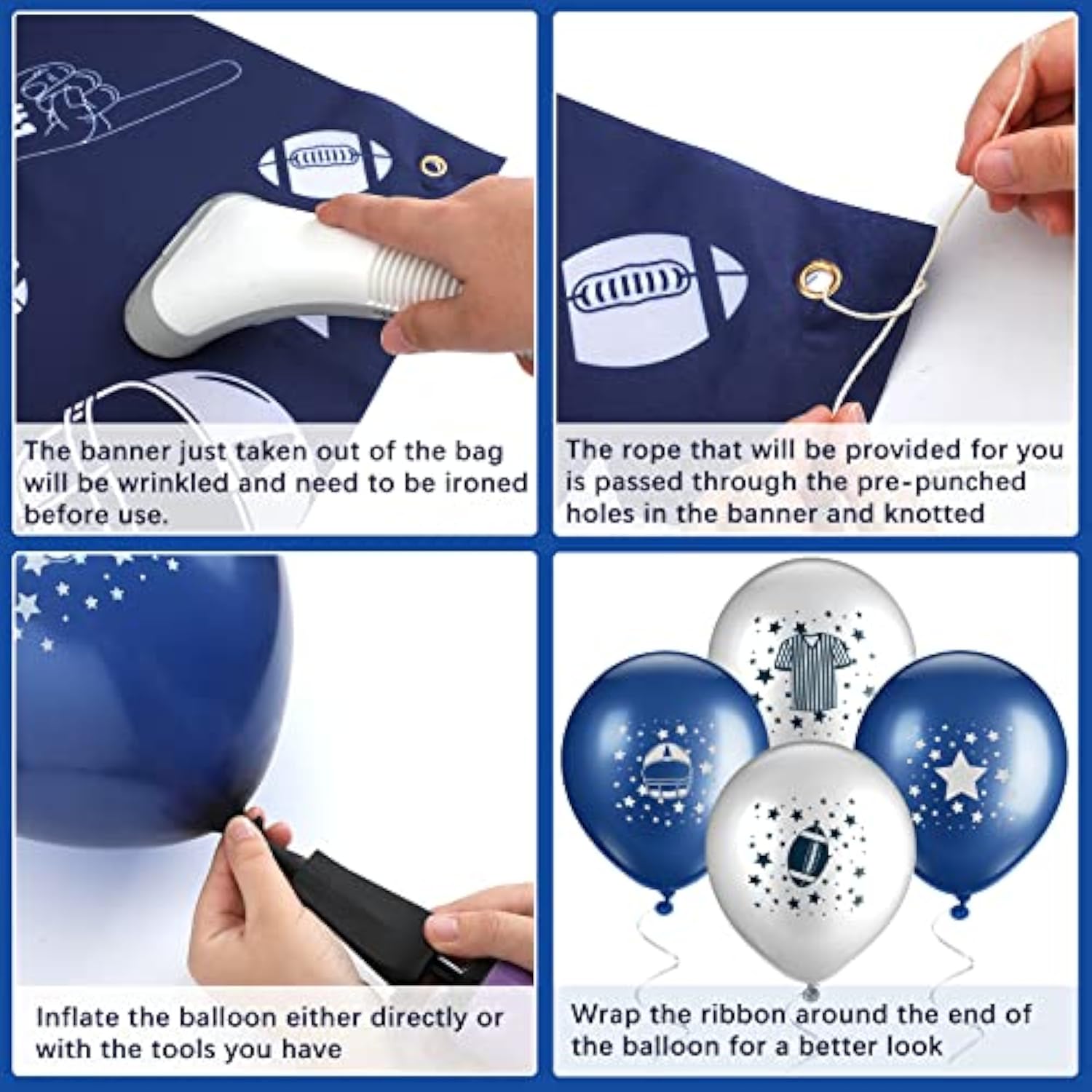 The banner just taken out of the bag will be wrinkled and need to be ironed before use.

The rope that will be provided for you is passed through the pre-punched holes in the banner and knotted

Inflate the balloon either directly or with the tools you have

Wrap the ribbon around the end of the balloon for a better look