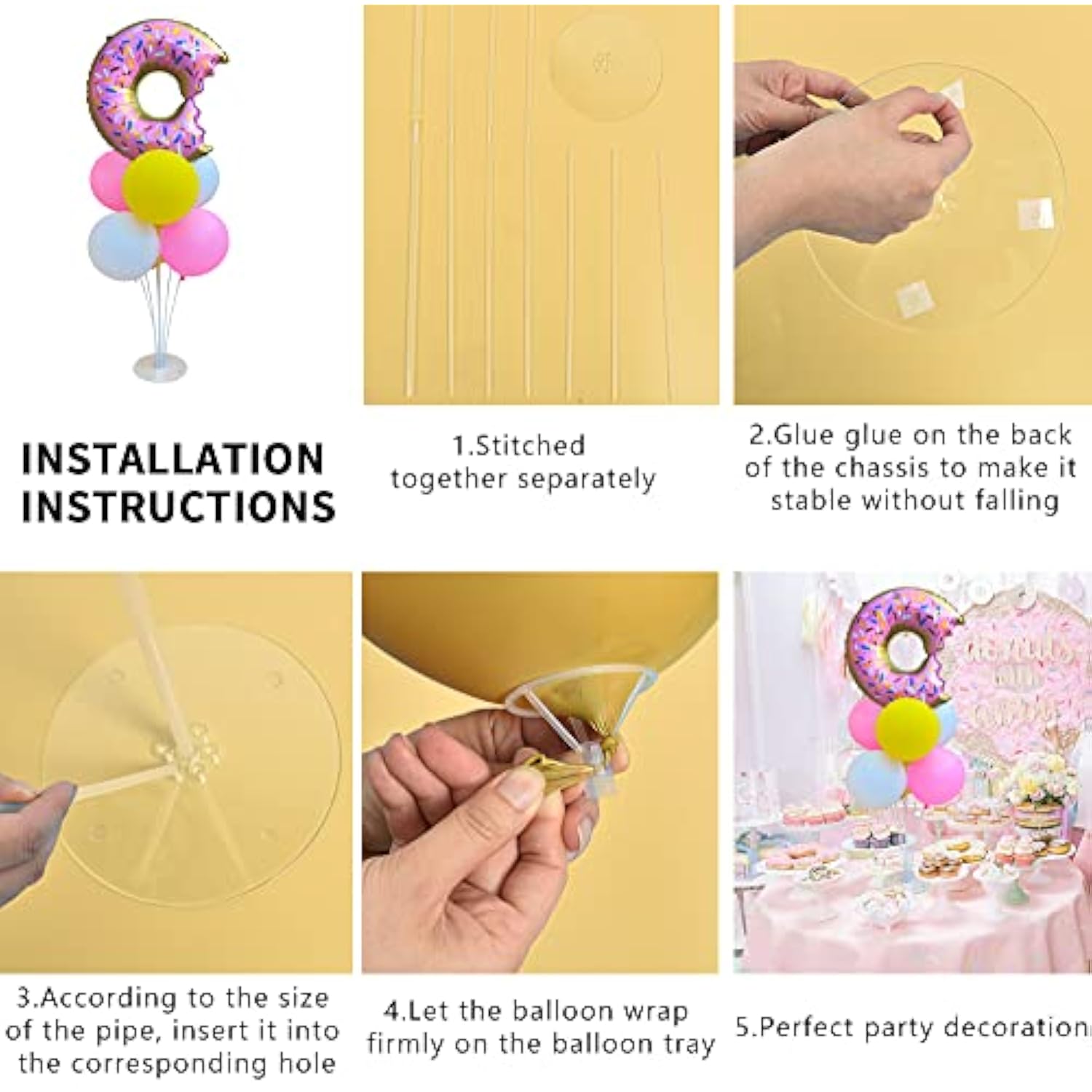 INSTALLATION INSTRUCTIONS

1.Stitched together separately

2.Glue glue on the back of the chassis to make it stable without falling

3.According to the size of the pipe, insert it into the corresponding hole

4.Let the balloon wrap firmly on the balloon tray

5.Perfect party decoration