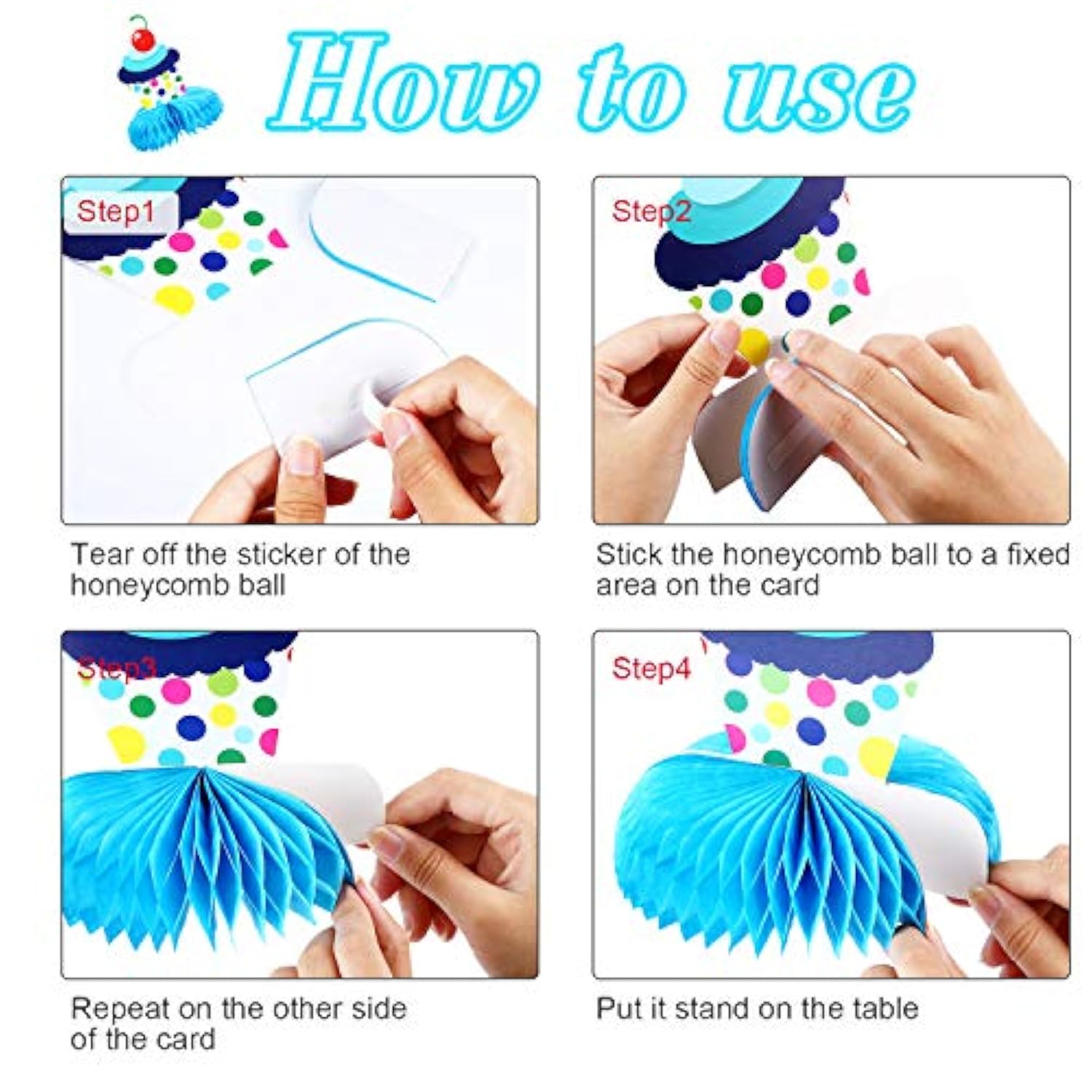 How to use

Step1

Tear off the sticker of the honeycomb ball

Step2

Stick the honeycomb ball to a fixed area on the card

Step3

Repeat on the other side of the card

Step4

Put it stand on the table