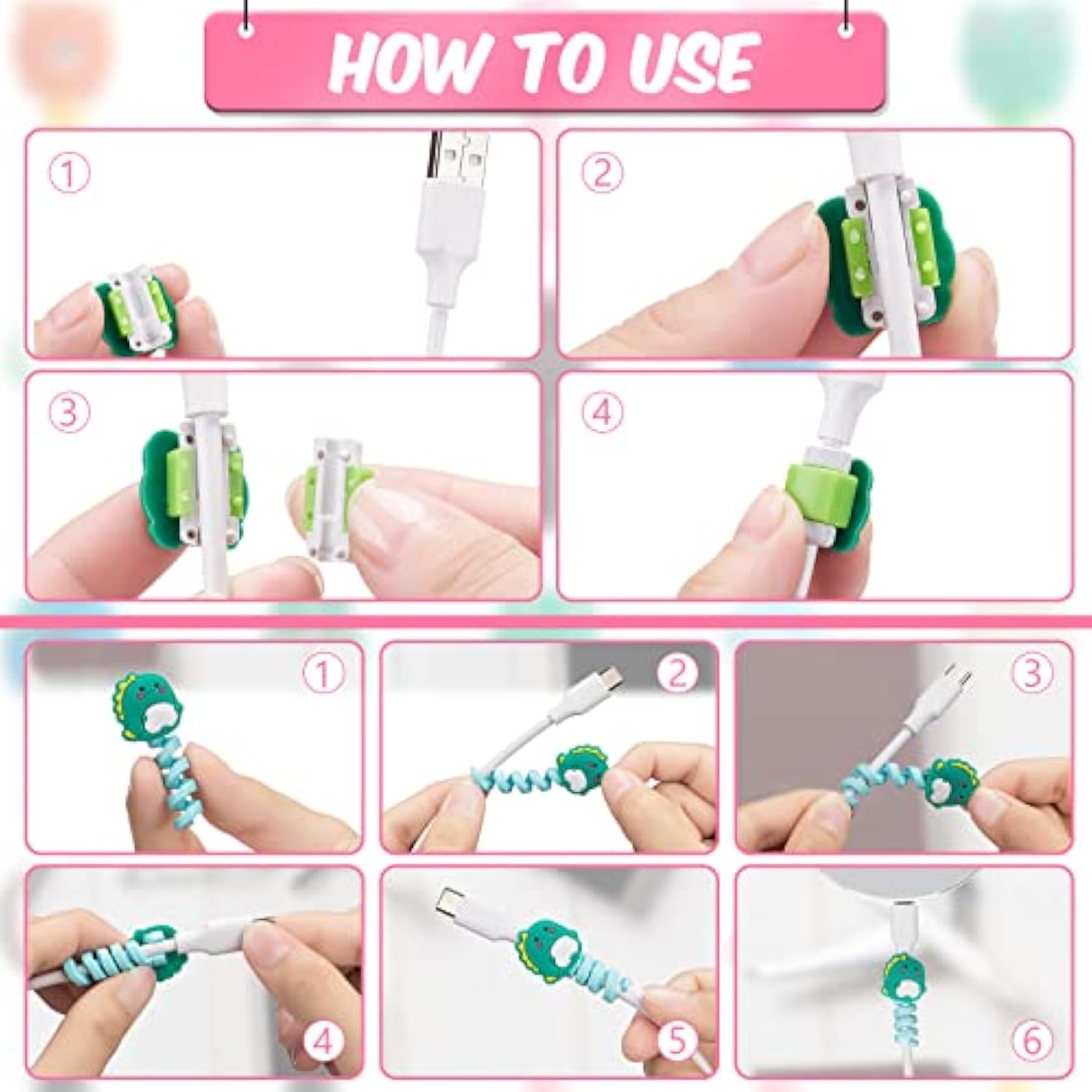 HOW TO USE

①

②

③

④

①

②

③

④

⑤

⑥