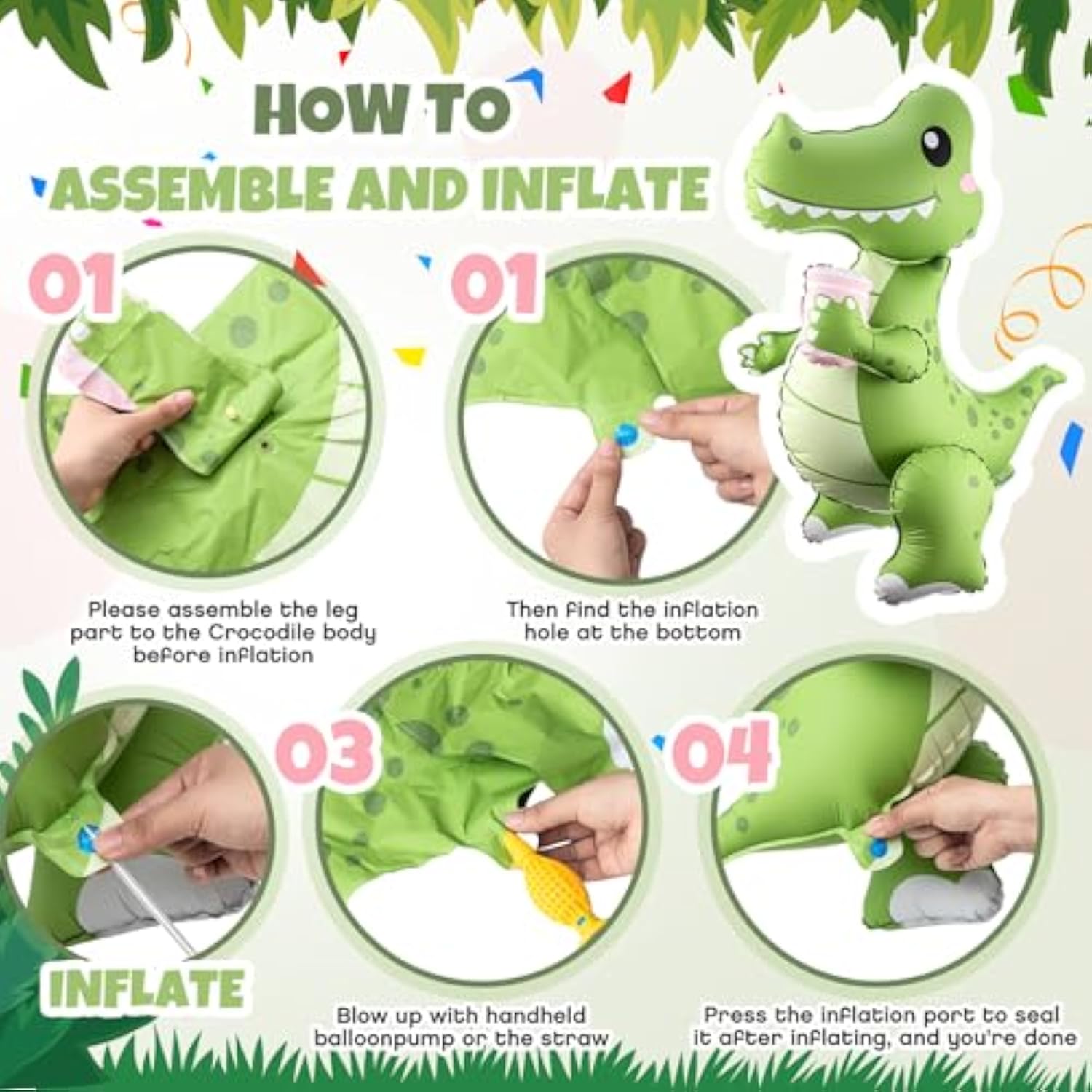 HOW TO
ASSEMBLE AND INFLATE

01

Please assemble the leg part to the Crocodile body before inflation

01

Then find the inflation hole at the bottom

INFLATE

03

Blow up with handheld balloonpump or the straw

04

Press the inflation port to seal it after inflating, and you're done