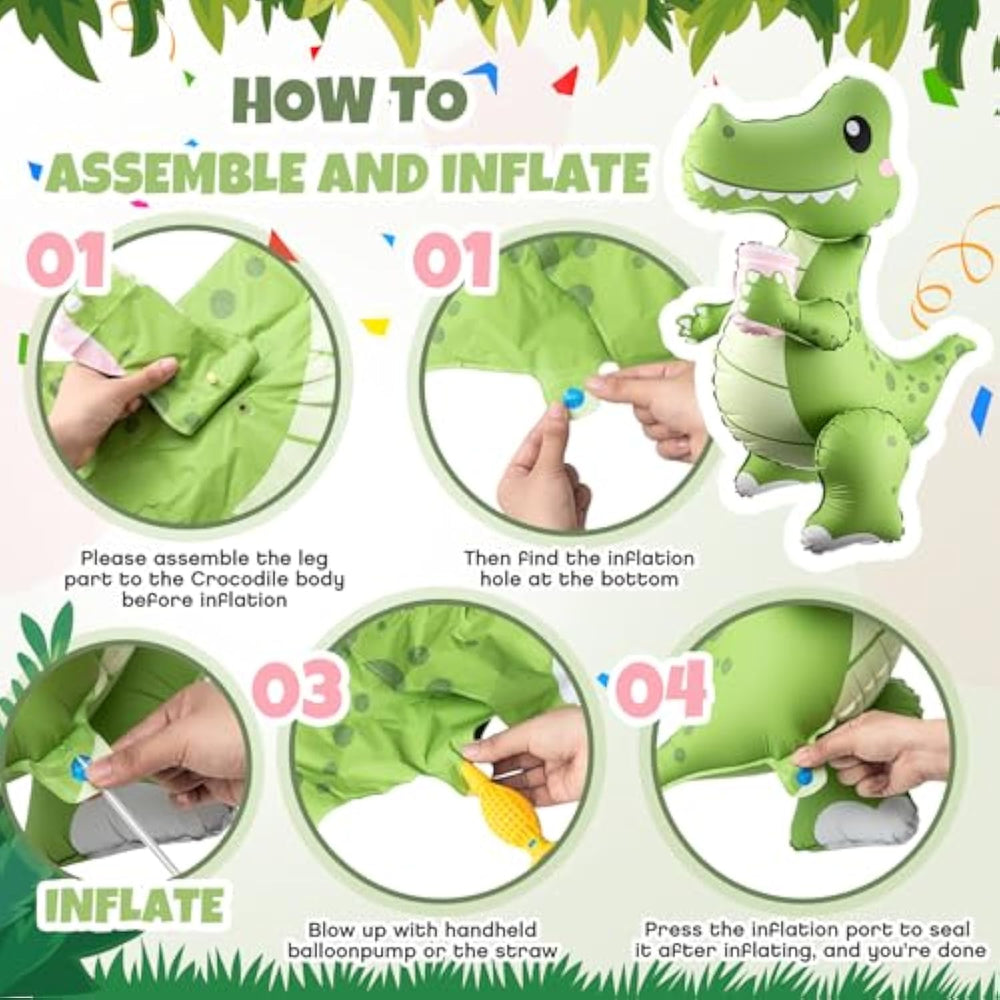 HOW TO
ASSEMBLE AND INFLATE

01

01

Please assemble the leg part to the Crocodile body before inflation

Then find the inflation hole at the bottom

03

04

INFLATE

Blow up with handheld balloonpump or the straw

Press the inflation port to seal it after inflating, and you're done